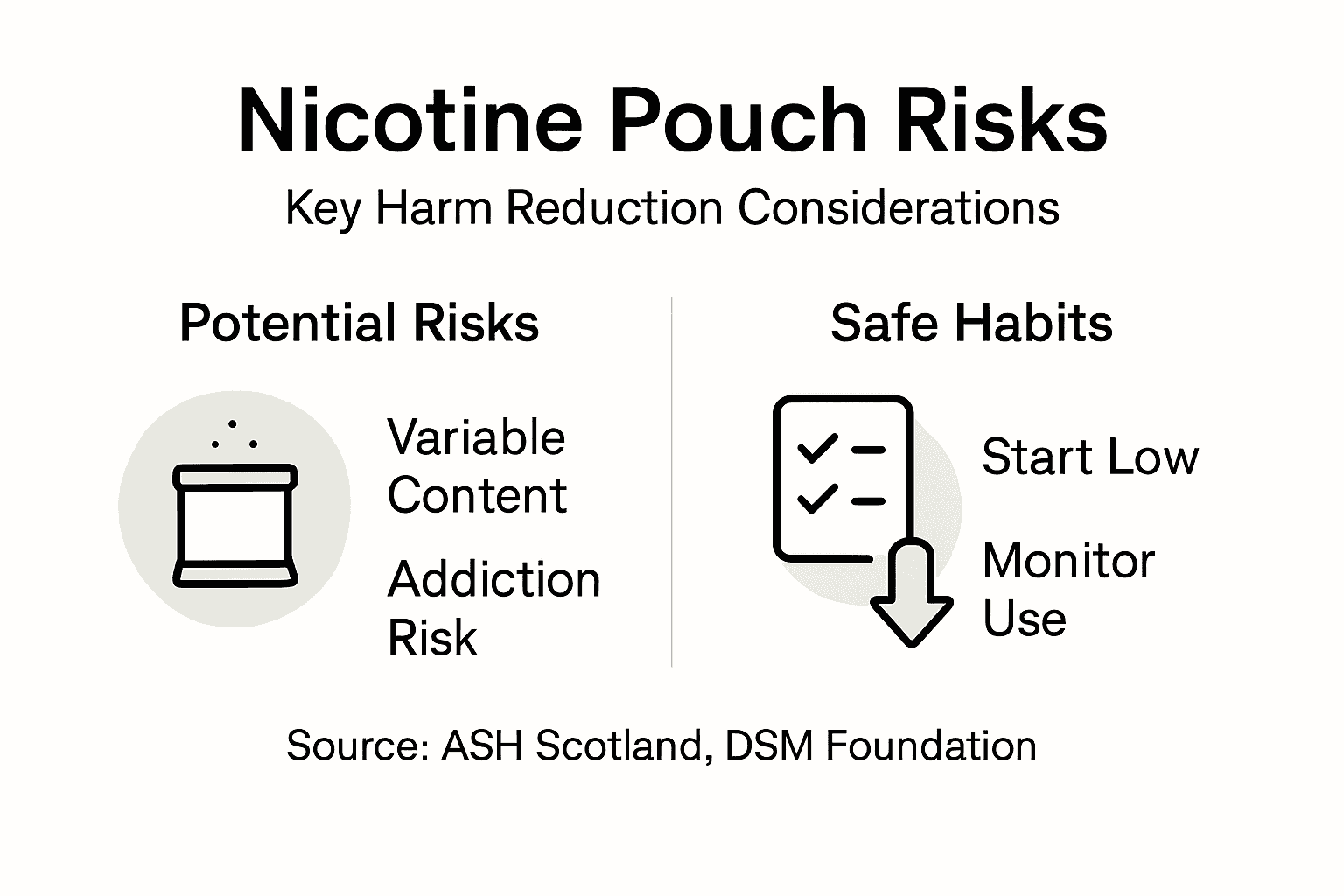 Nicotine Pouch Risks

Key Harm Reduction Considerations

Potential Risks

Variable Content

Addiction Risk

Safe Habits

Start Low

Monitor Use

Source: ASH Scotland, DSM Foundation