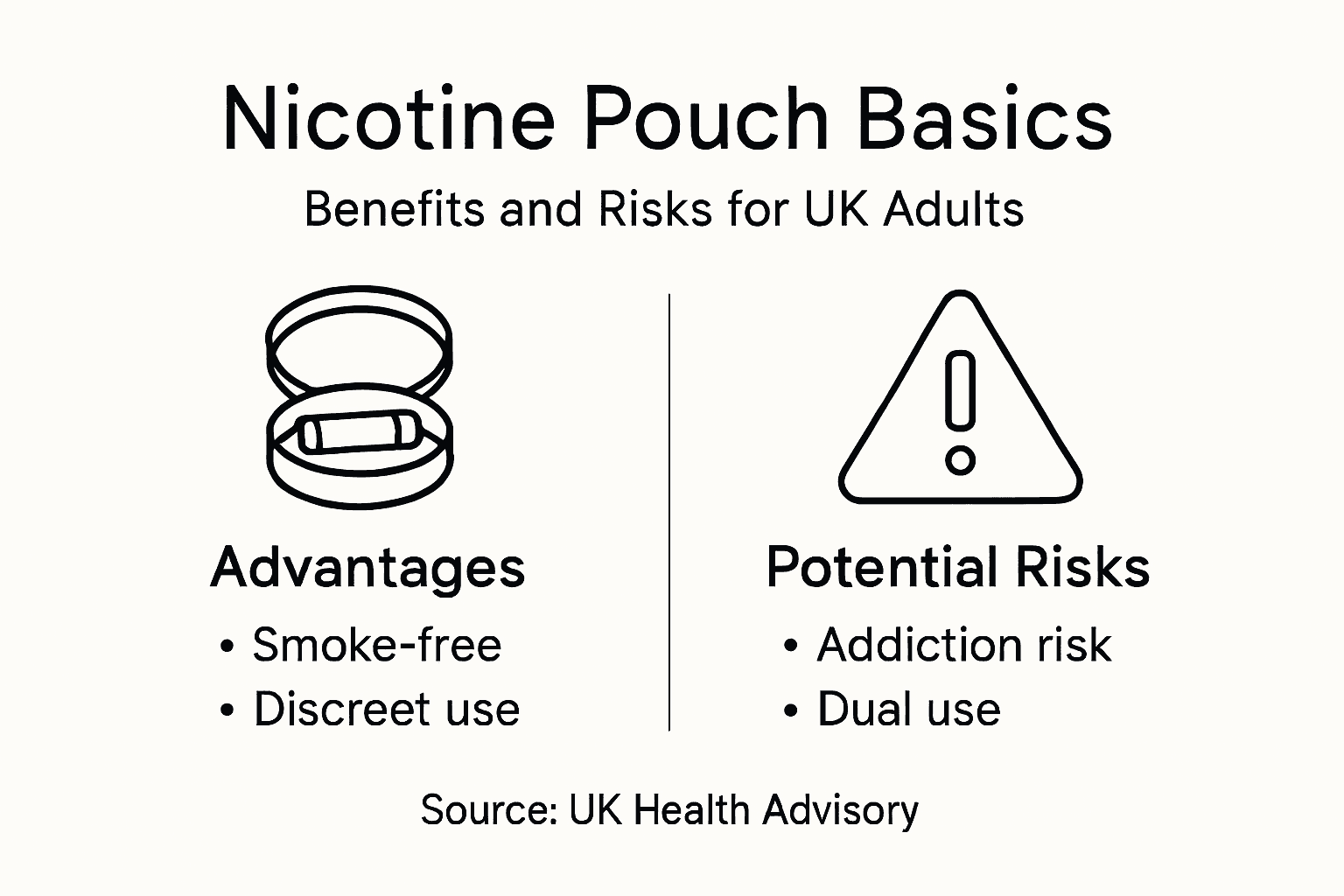 Nicotine Pouch Basics

Benefits and Risks for UK Adults

Advantages

• Smoke-free
• Discreet use

Potential Risks

• Addiction risk
• Dual use

Source: UK Health Advisory