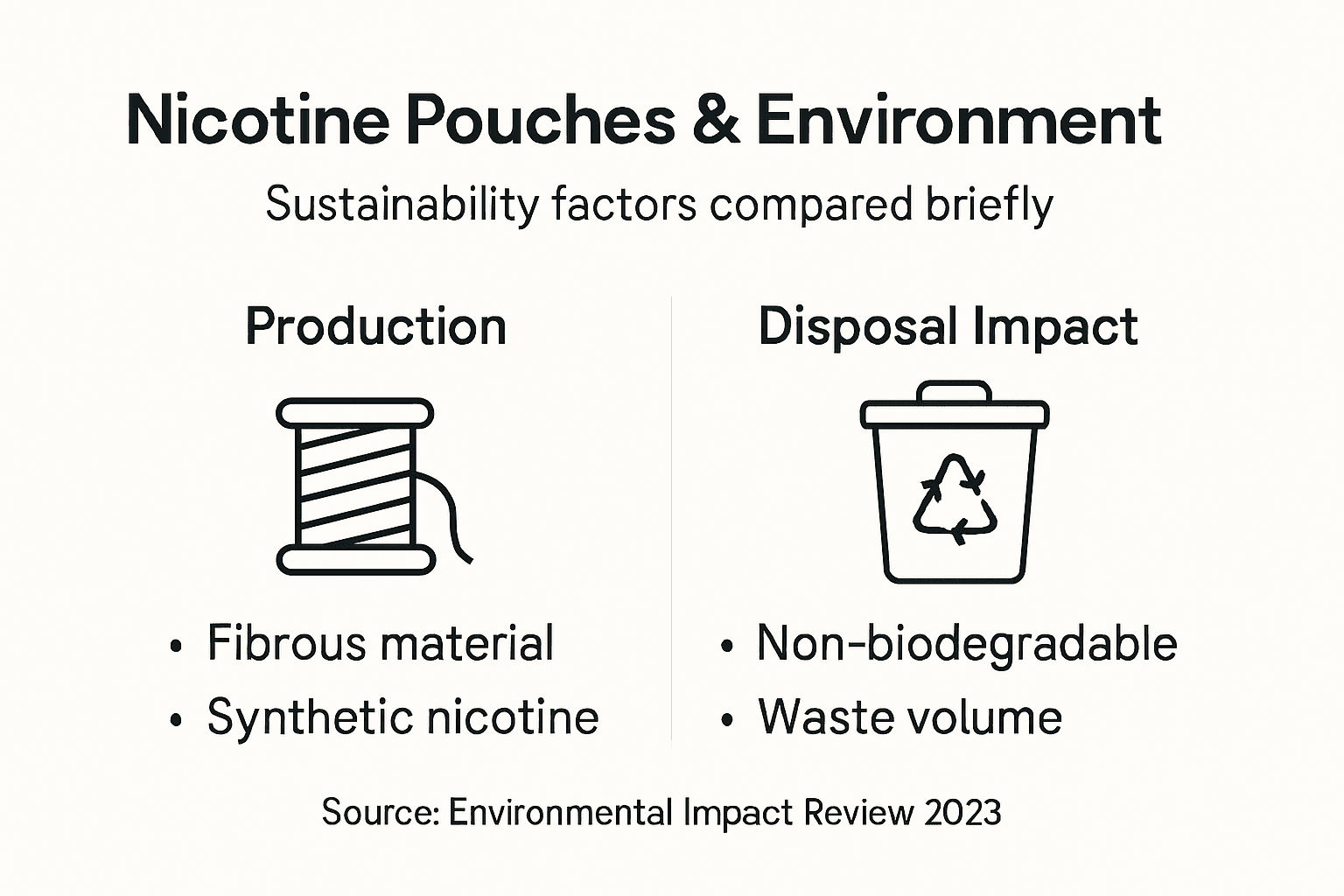 Nicotine Pouches & Environment

Sustainability factors compared briefly

Production

• Fibrous material
• Synthetic nicotine

Disposal Impact

• Non-biodegradable
• Waste volume

Source: Environmental Impact Review 2023