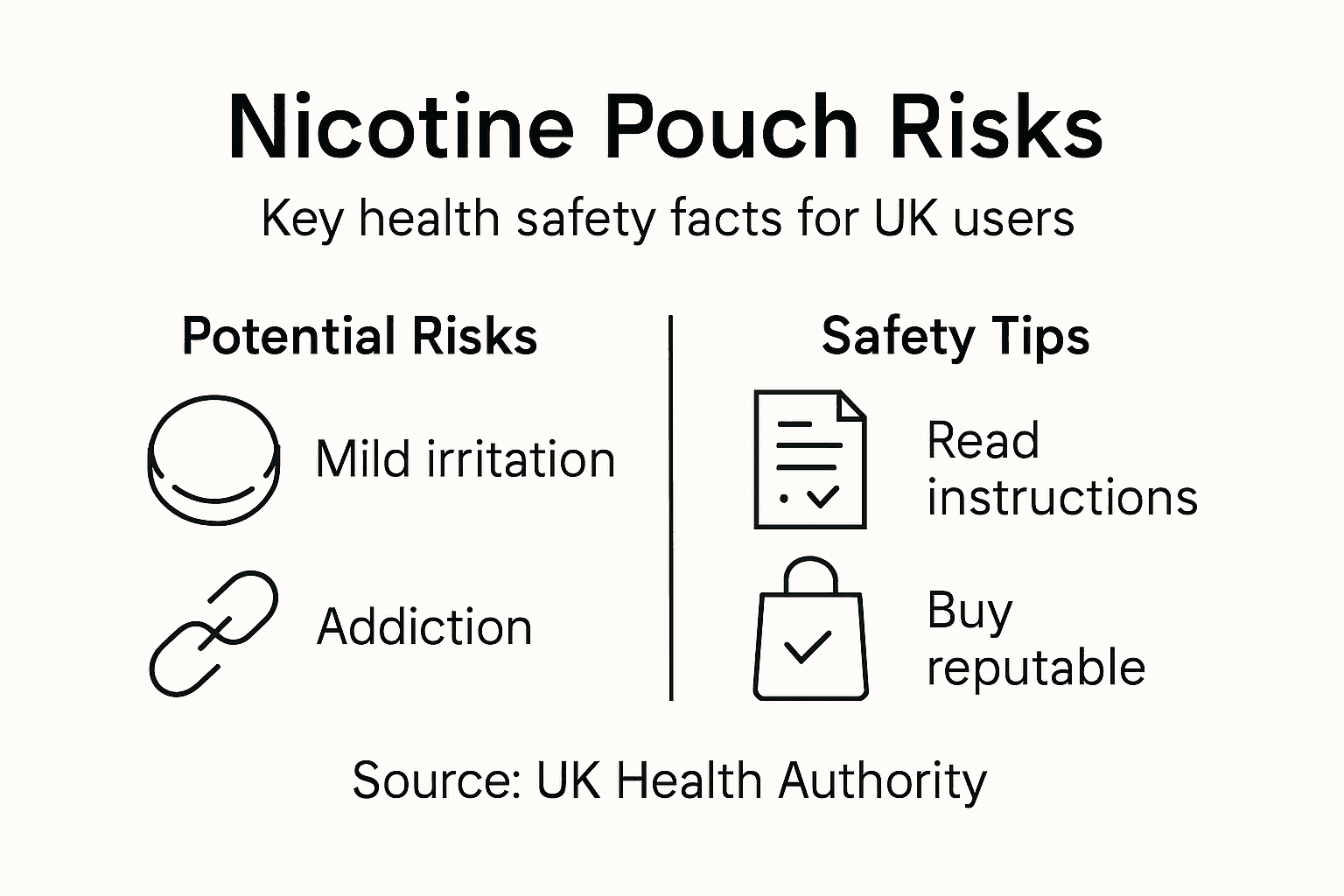 Nicotine Pouch Risks

Key health safety facts for UK users

Potential Risks

Mild irritation

Addiction

Safety Tips

Read instructions

Buy reputable

Source: UK Health Authority