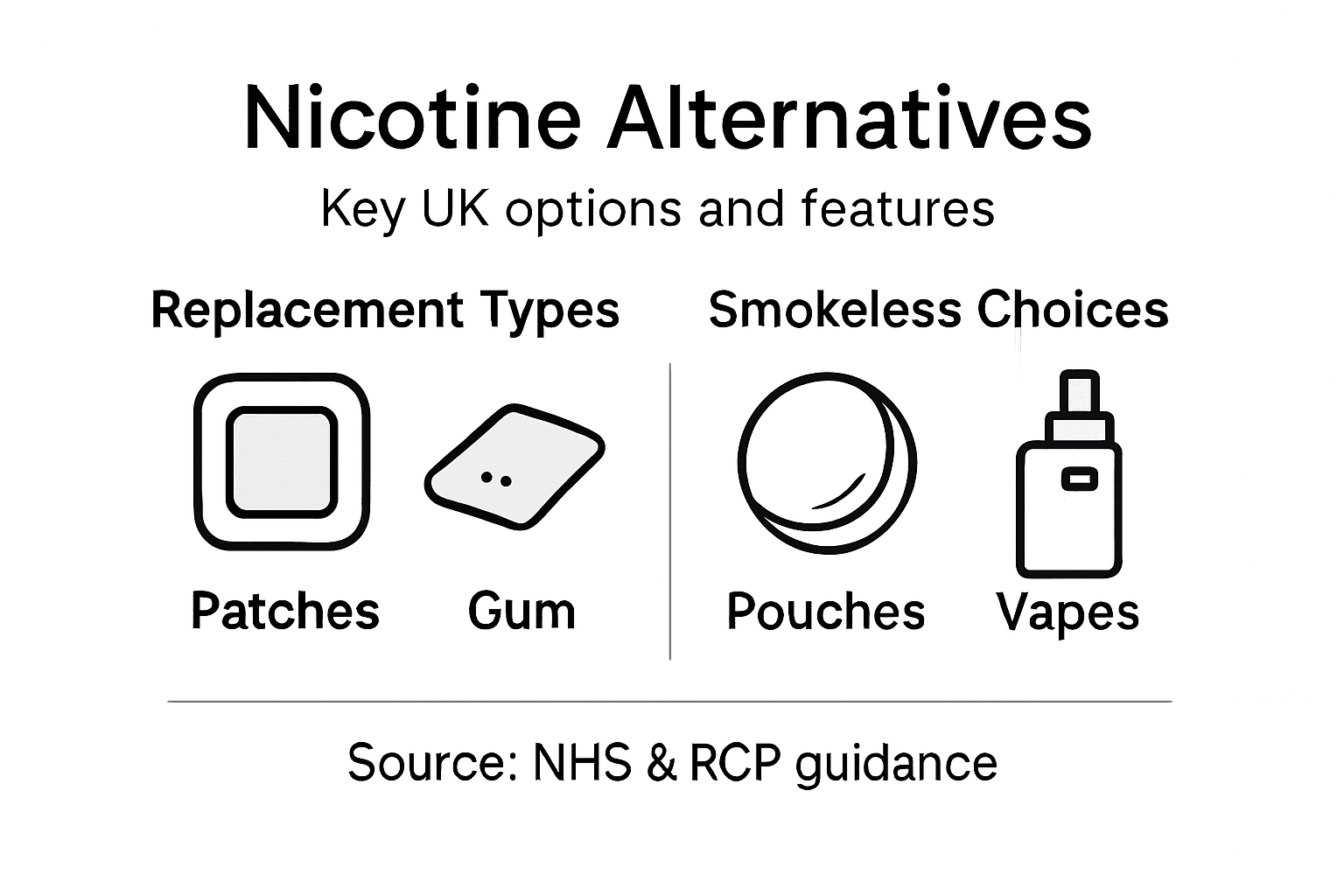 Nicotine Alternatives

Key UK options and features

Replacement Types

Patches

Gum

Smokeless Choices

Pouches

Vapes

Source: NHS & RCP guidance