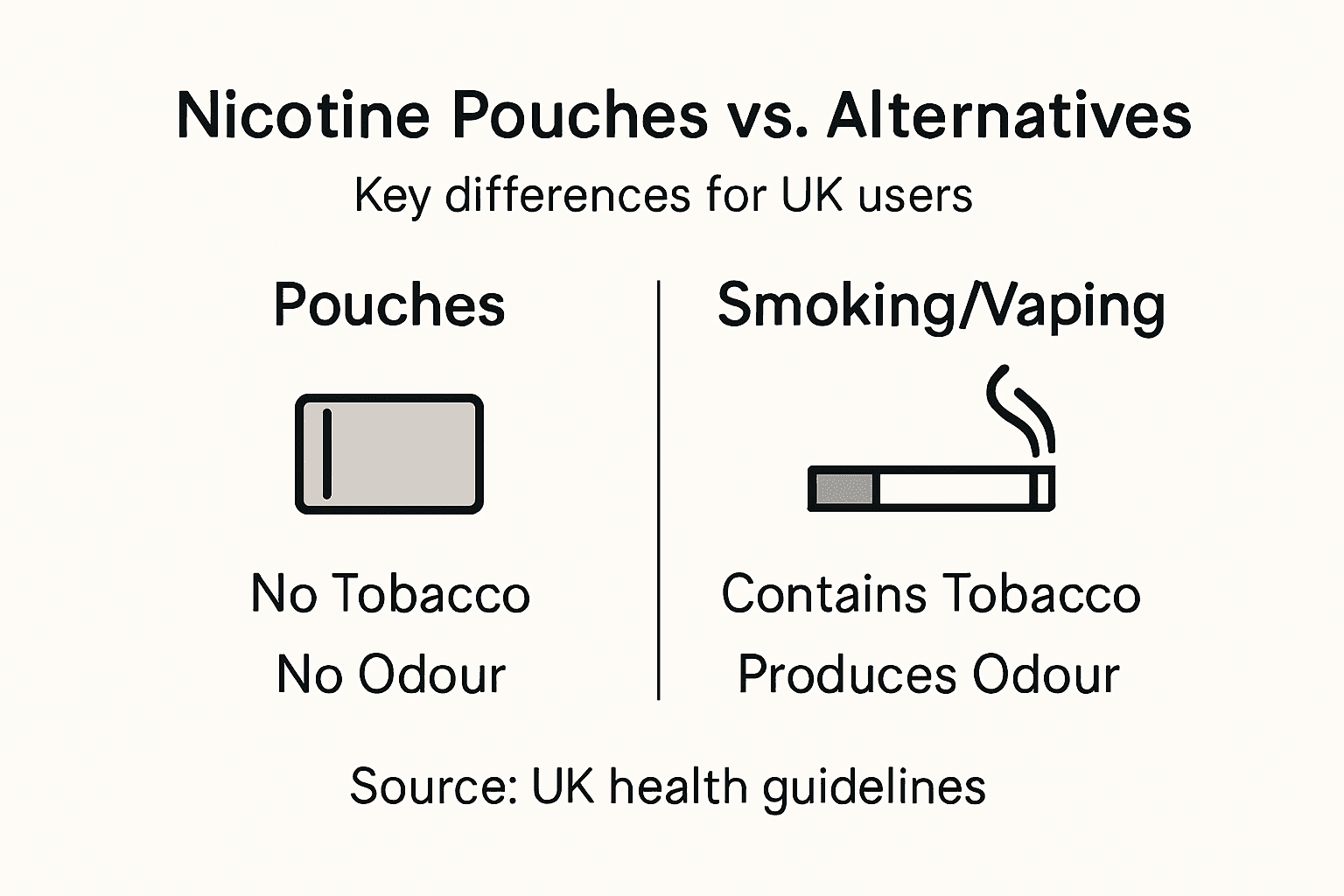 Nicotine Pouches vs. Alternatives

Key differences for UK users

Pouches

No Tobacco
No Odour

Smoking/Vaping

Contains Tobacco
Produces Odour

Source: UK health guidelines