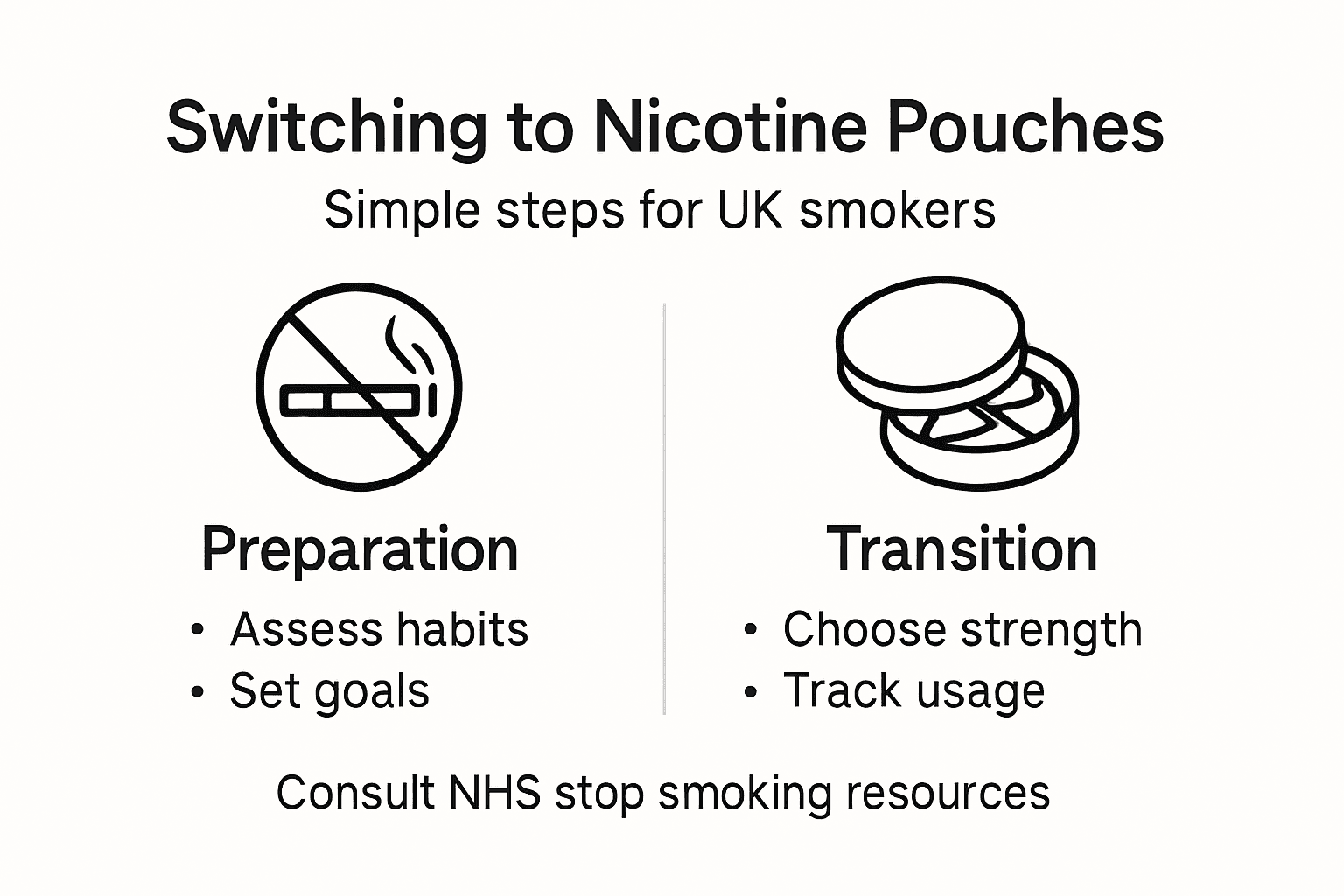 Switching to Nicotine Pouches

Simple steps for UK smokers

Preparation

• Assess habits
• Set goals

Transition

• Choose strength
• Track usage

Consult NHS stop smoking resources