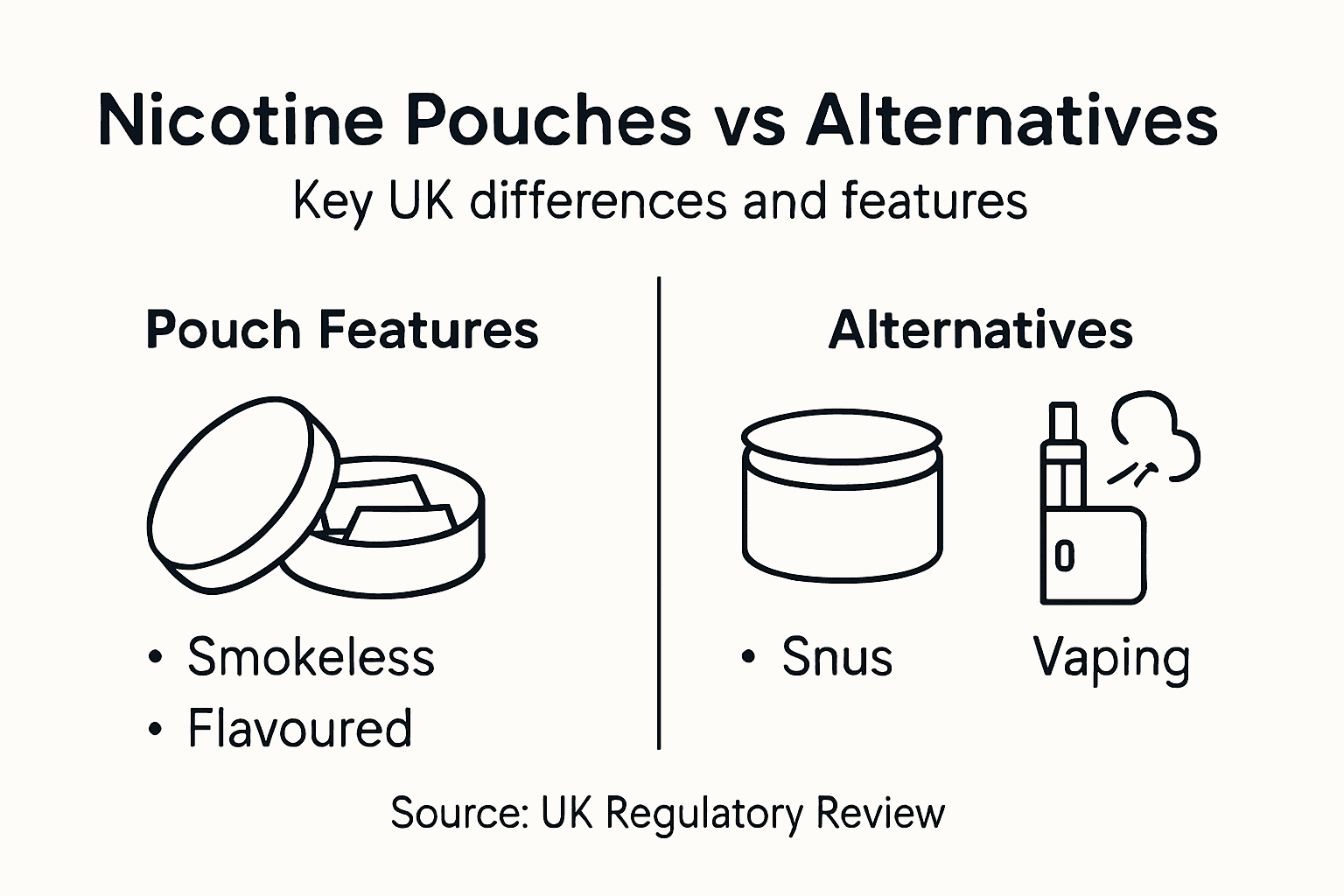 Nicotine Pouches vs Alternatives

Key UK differences and features

Pouch Features

• Smokeless
• Flavoured

Alternatives

• Snus

Vaping

Source: UK Regulatory Review