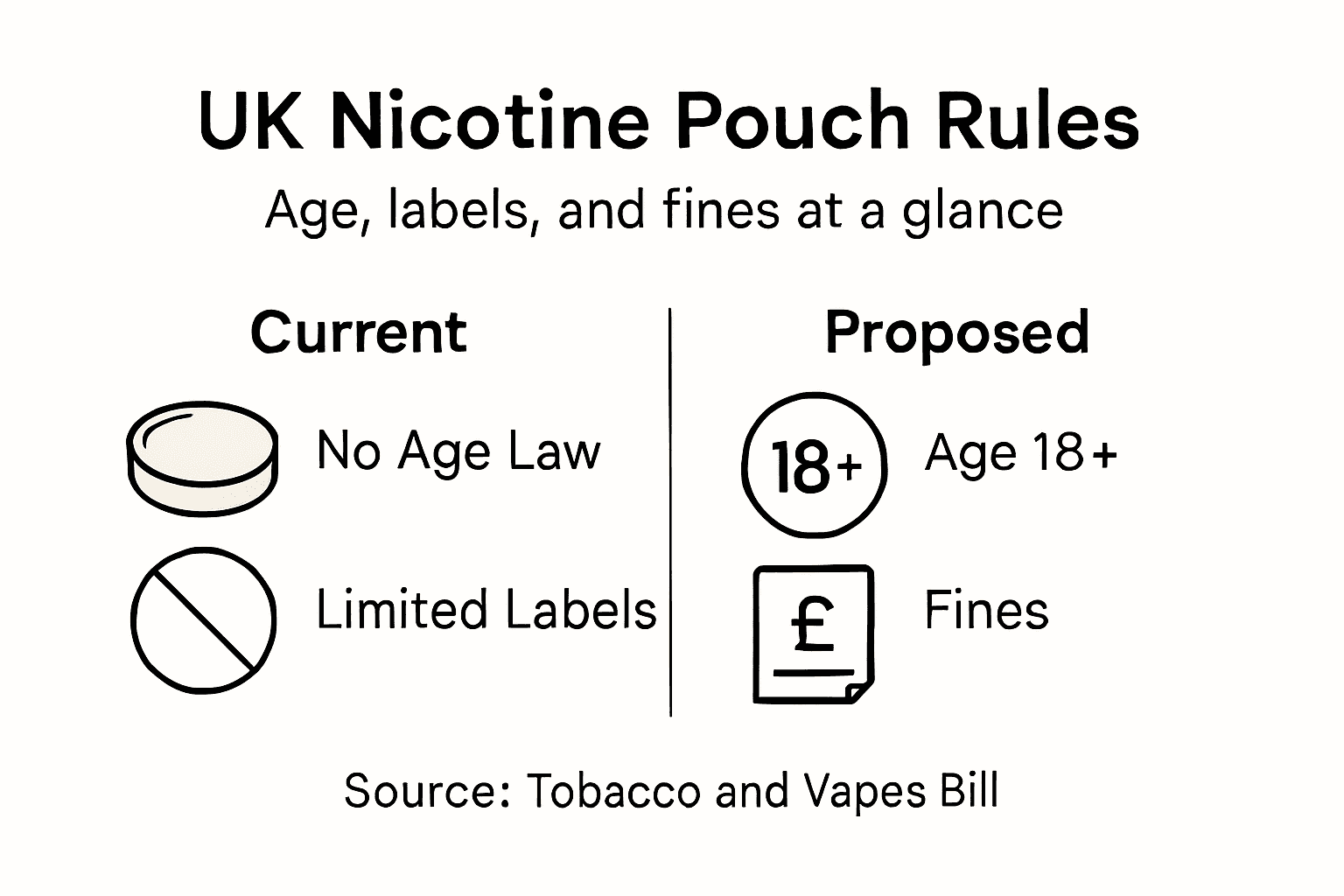 UK Nicotine Pouch Rules

Age, labels, and fines at a glance

Current

No Age Law

Limited Labels

Proposed

18+

Age 18+

£

Fines

Source: Tobacco and Vapes Bill