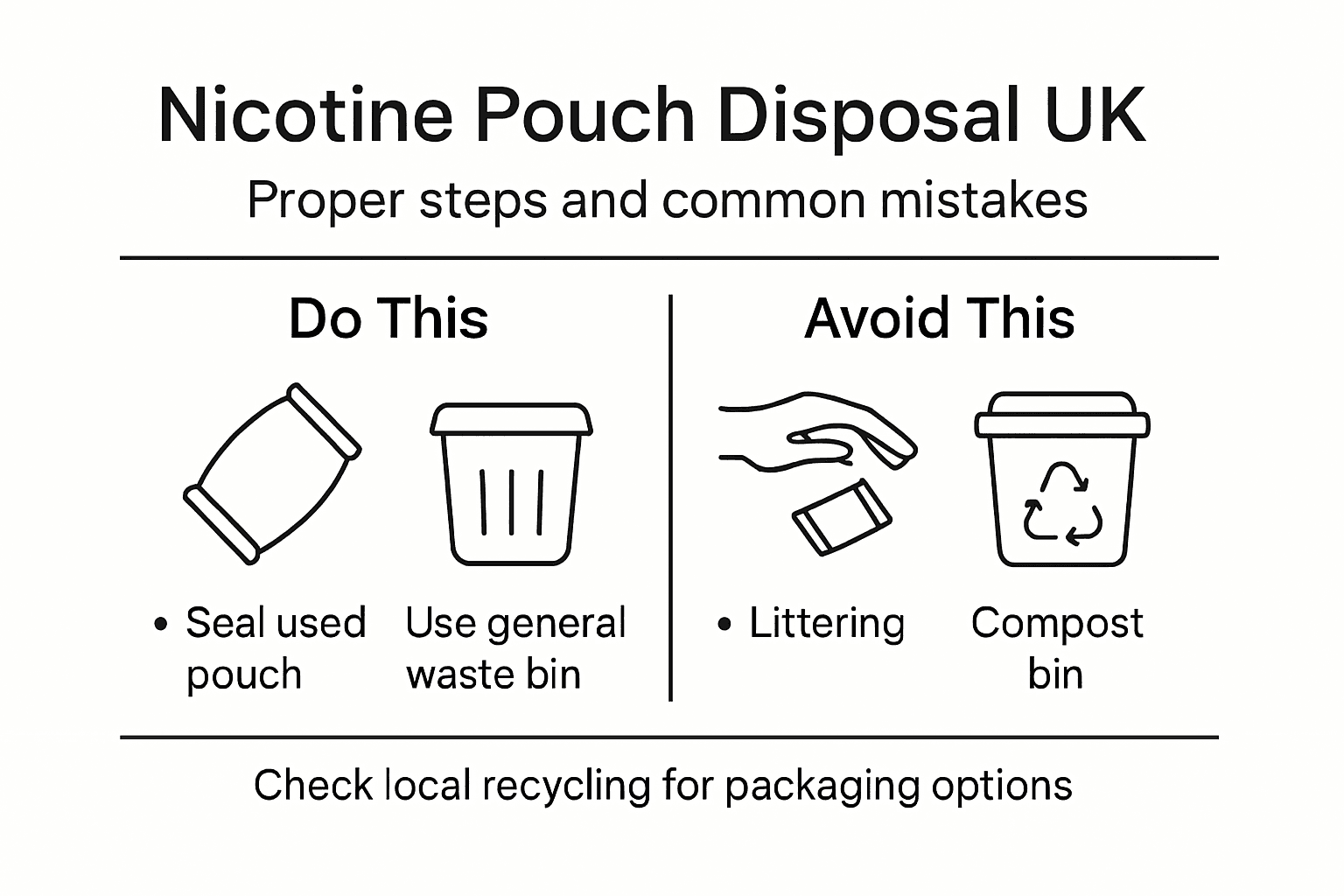 Nicotine Pouch Disposal UK

Proper steps and common mistakes

Do This

• Seal used pouch

Use general waste bin

Avoid This

• Littering

Compost bin

Check local recycling for packaging options