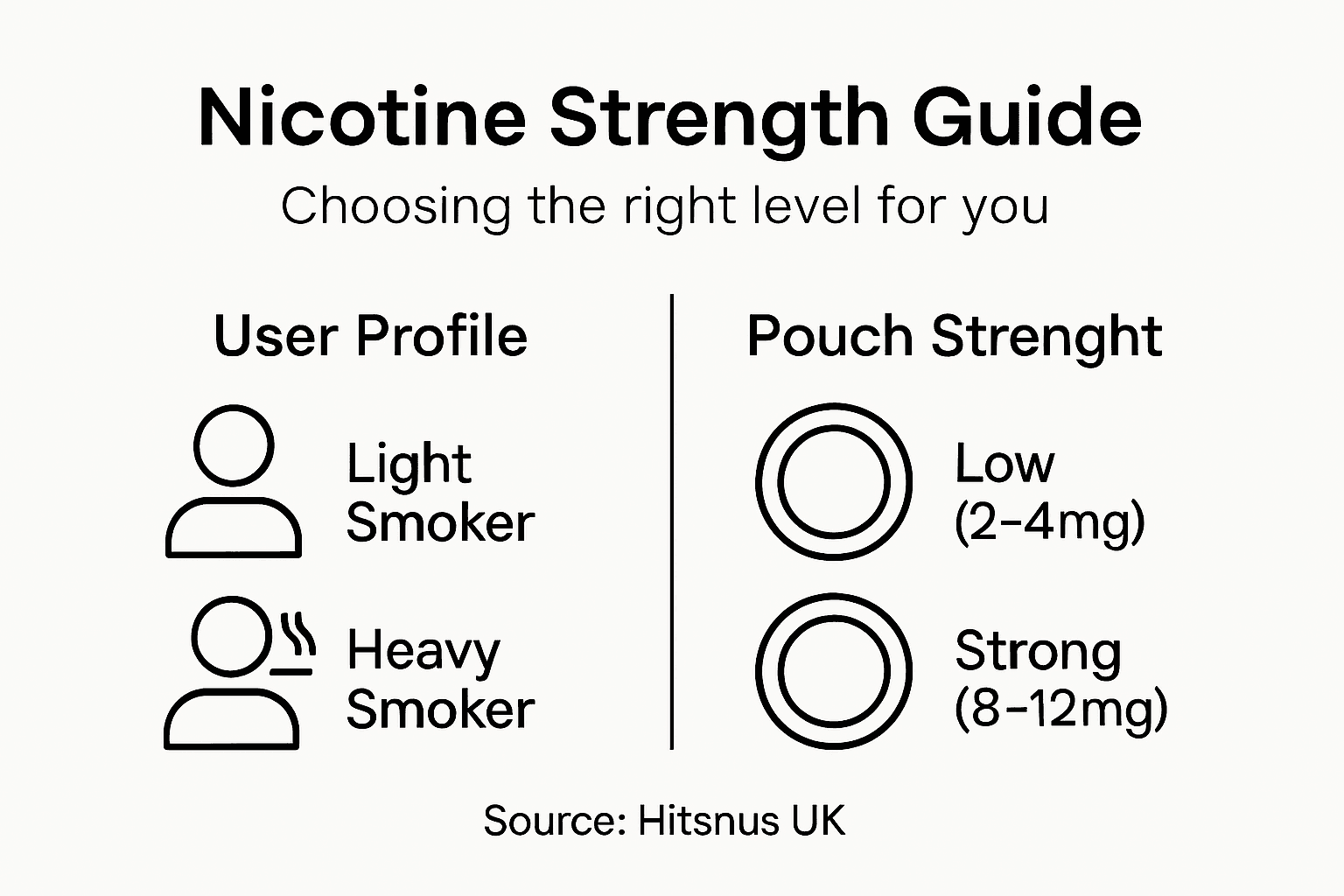 Nicotine Strength Guide

Choosing the right level for you

User Profile

Light Smoker

Heavy Smoker

Pouch Strenght

Low (2–4mg)

Strong (8–12mg)

Source: Hitsnus UK