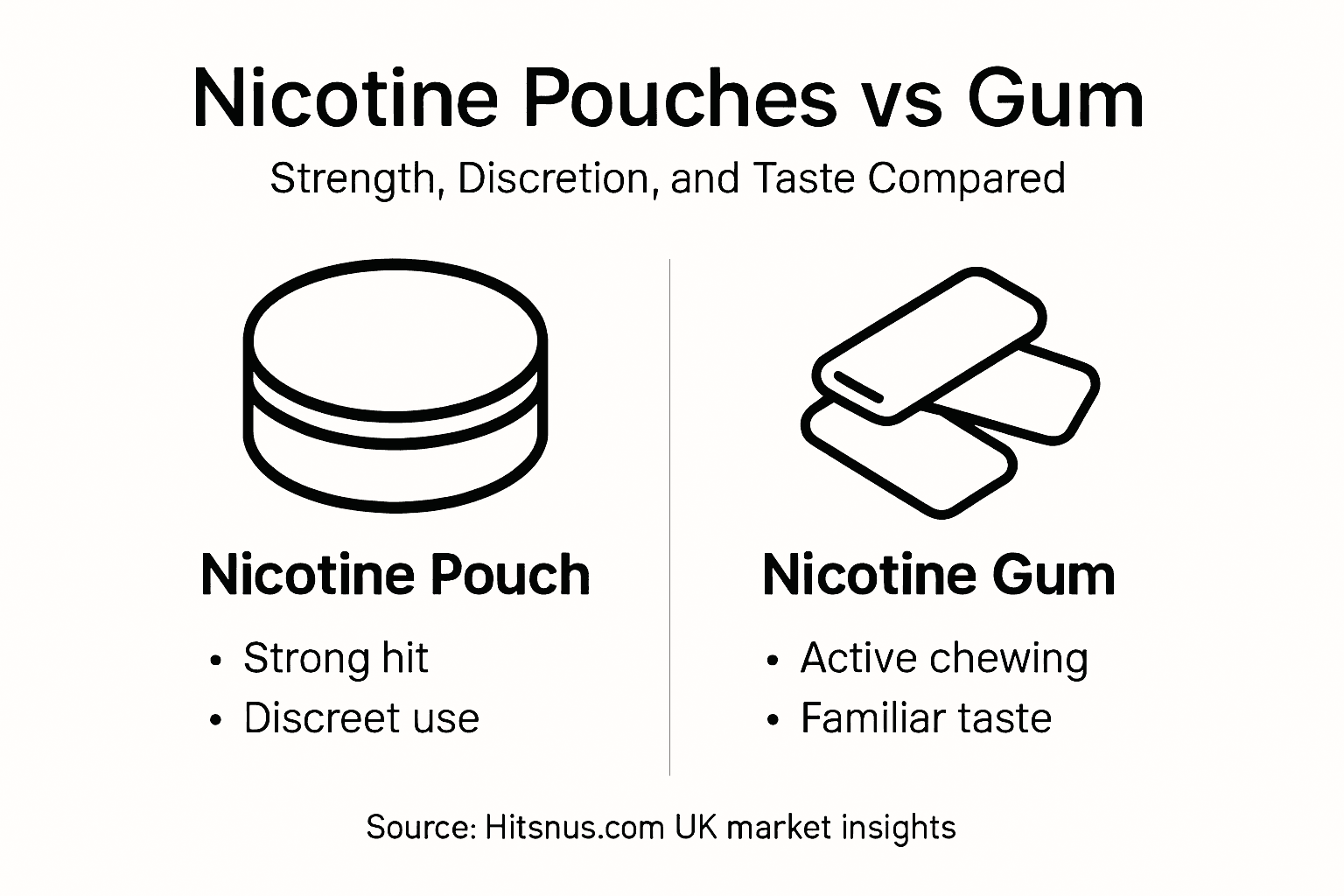 Nicotine Pouches vs Gum

Strength, Discretion, and Taste Compared

Nicotine Pouch

• Strong hit
• Discreet use

Nicotine Gum

• Active chewing
• Familiar taste

Source: Hitsnus.com UK market insights