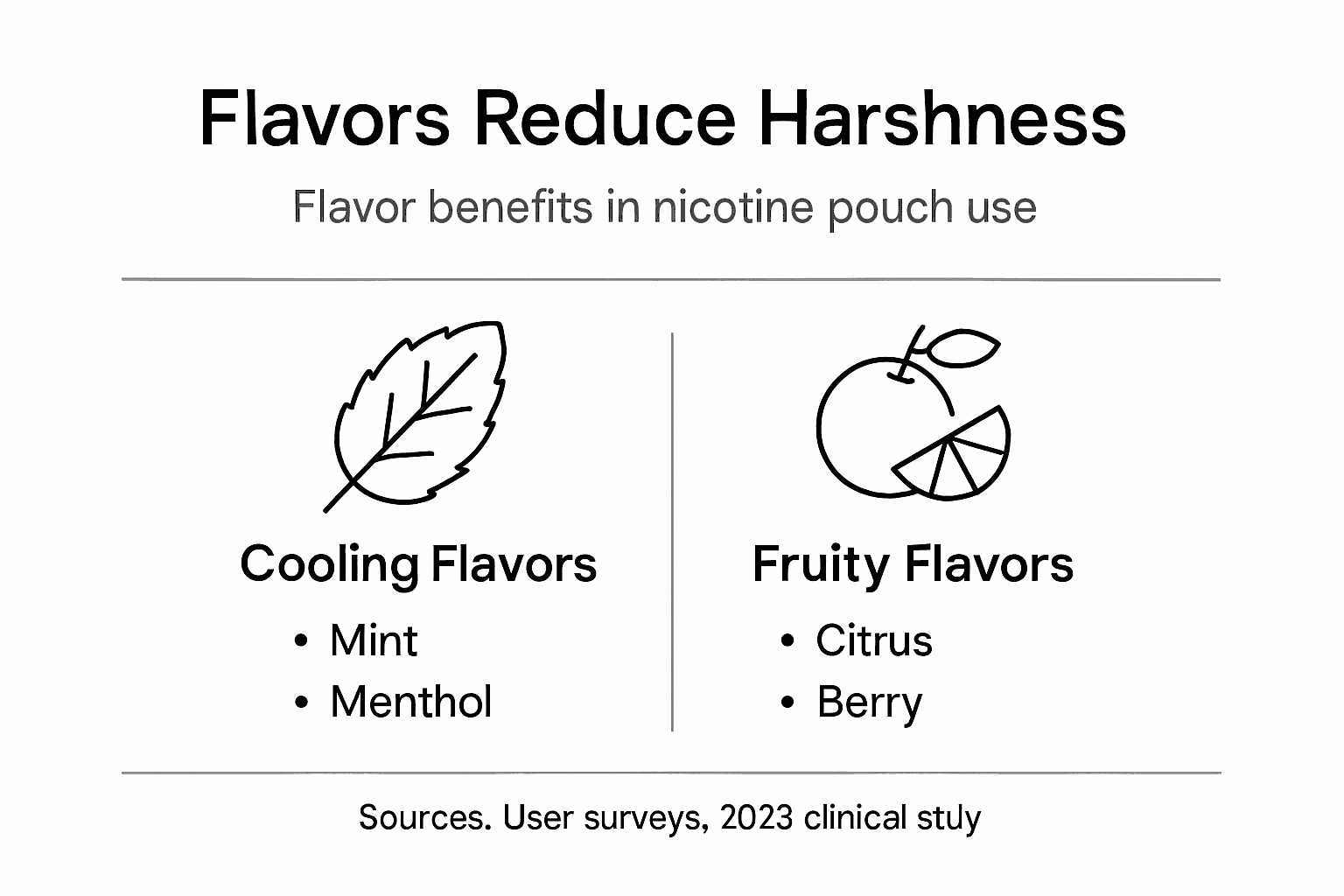 Flavors Reduce Harshness

Flavor benefits in nicotine pouch use

Cooling Flavors

• Mint
• Menthol

Fruity Flavors

• Citrus
• Berry

Sources. User surveys, 2023 clinical stuly