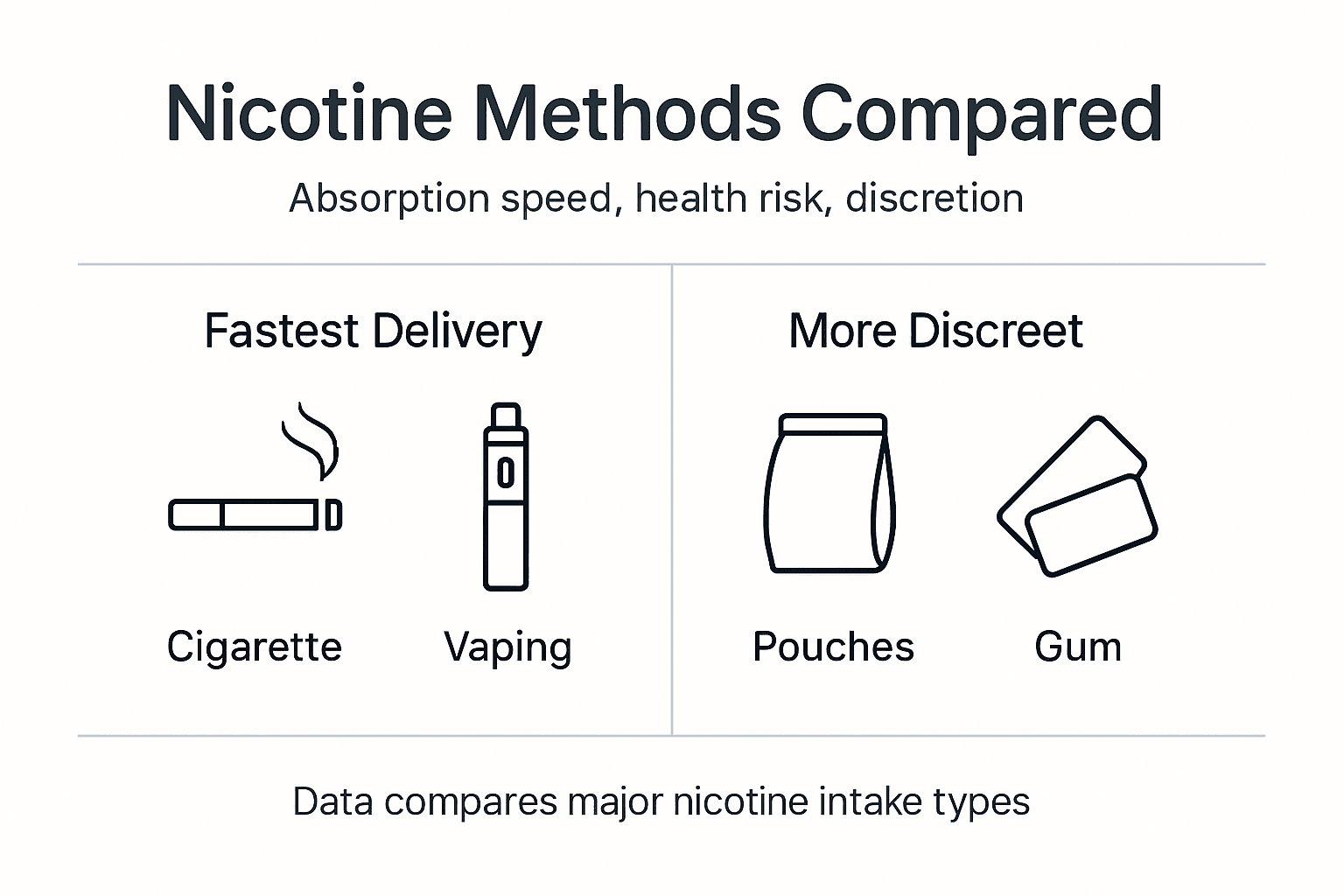 Nicotine Methods Compared

Absorption speed, health risk, discretion

Fastest Delivery

Cigarette

Vaping

More Discreet

Pouches

Gum

Data compares major nicotine intake types