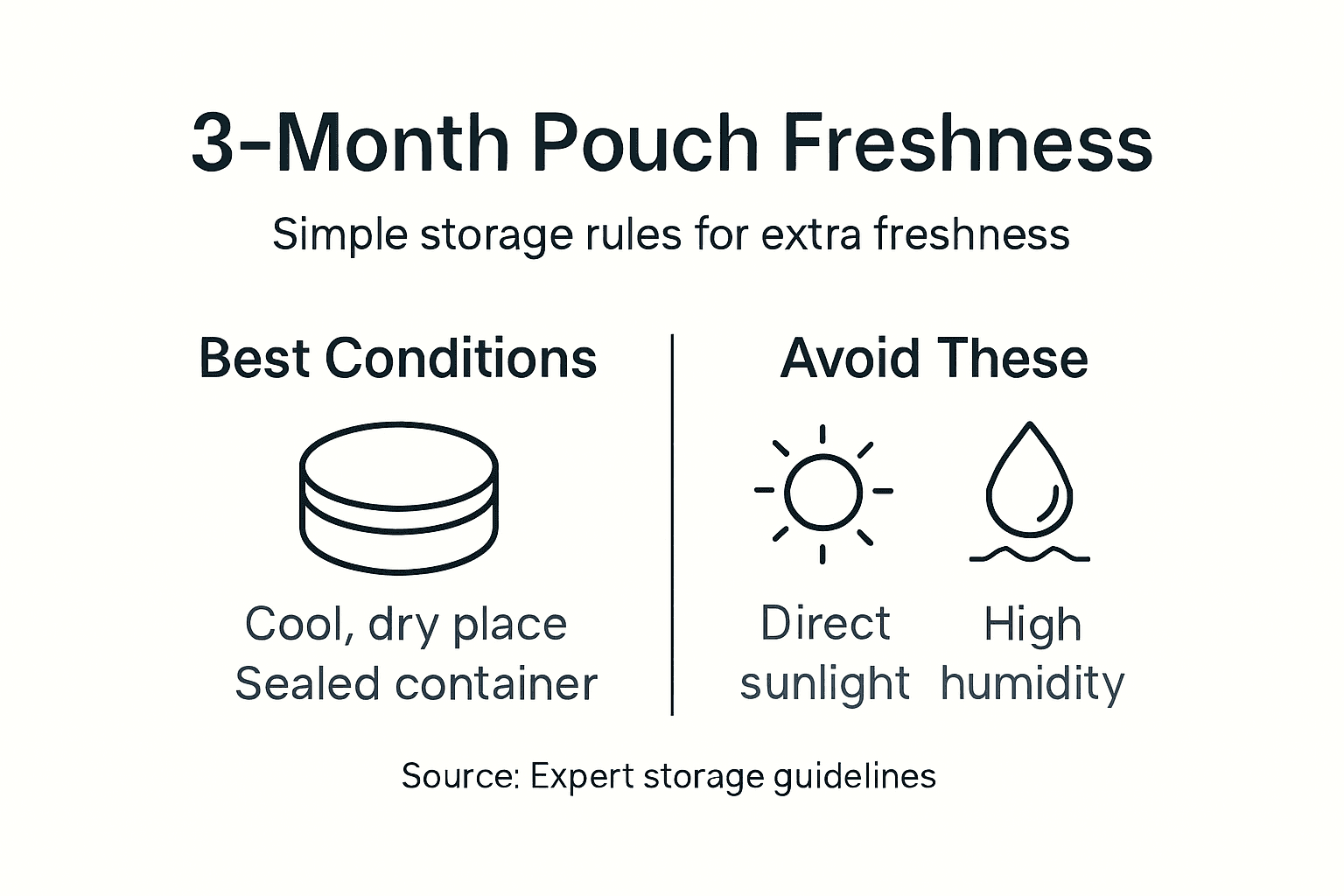 3-Month Pouch Freshness

Simple storage rules for extra freshness

Best Conditions

Cool, dry place
Sealed container

Avoid These

Direct sunlight

High humidity

Source: Expert storage guidelines