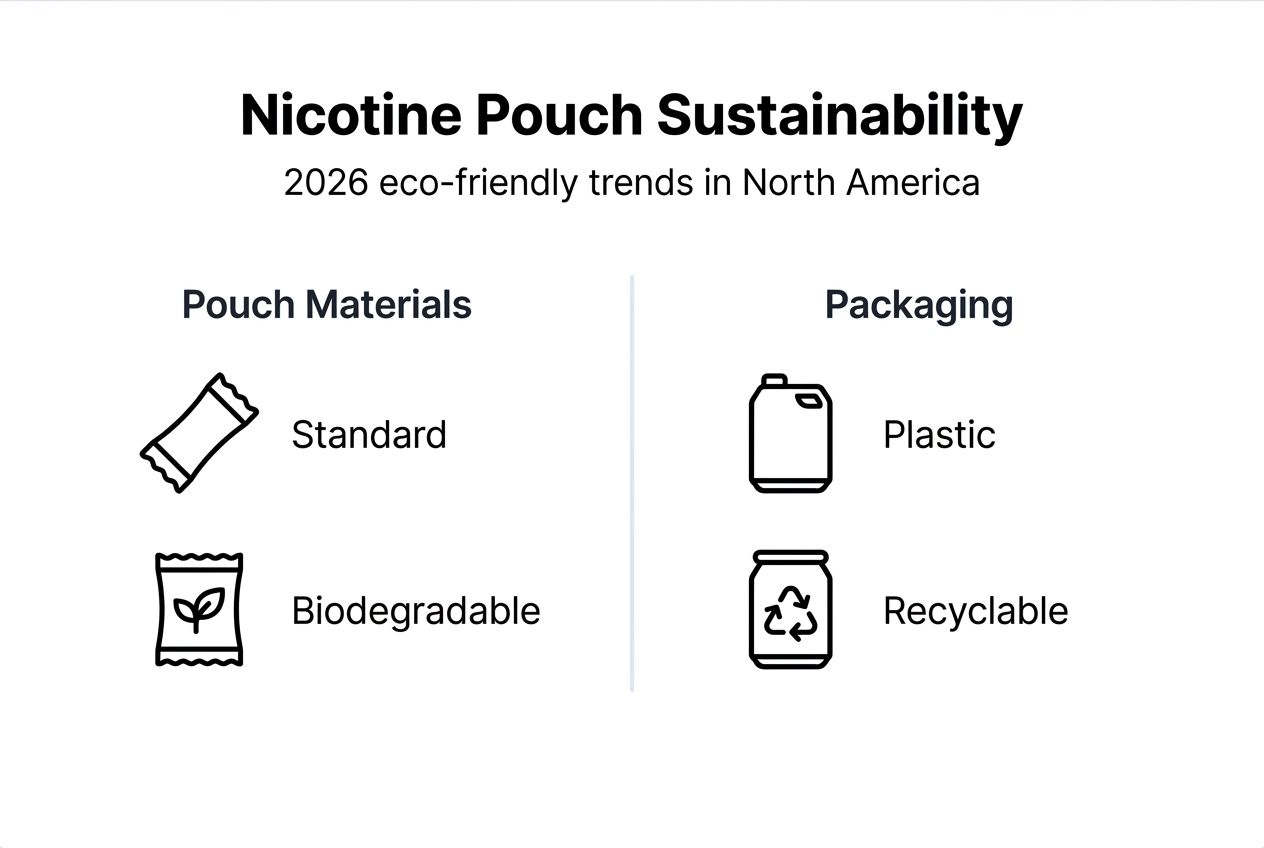 Nicotine Pouch Sustainability

2026 eco-friendly trends in North America

Pouch Materials

Standard

Biodegradable

Packaging

Plastic

Recyclable