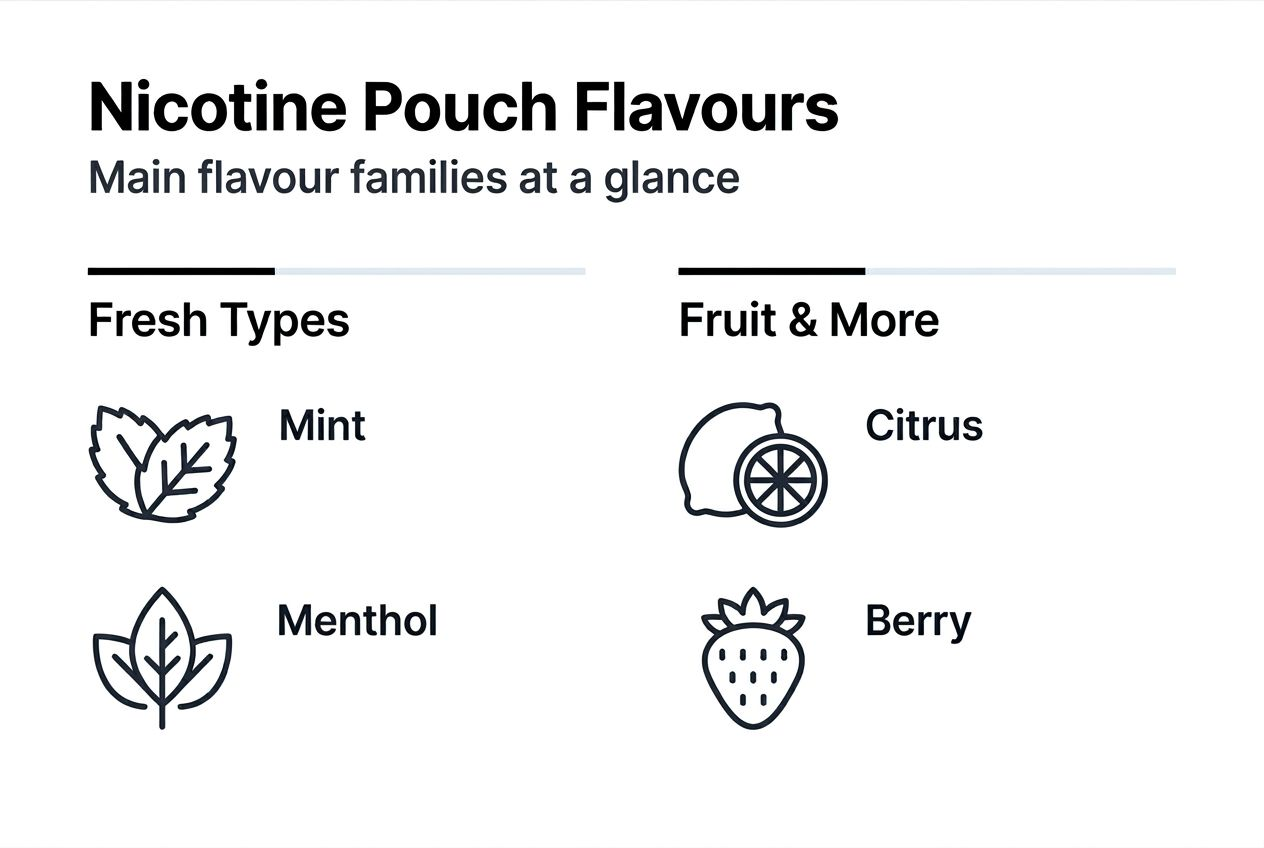 Nicotine Pouch Flavours
Main flavour families at a glance

Fresh Types

Mint

Menthol

Fruit & More

Citrus

Berry