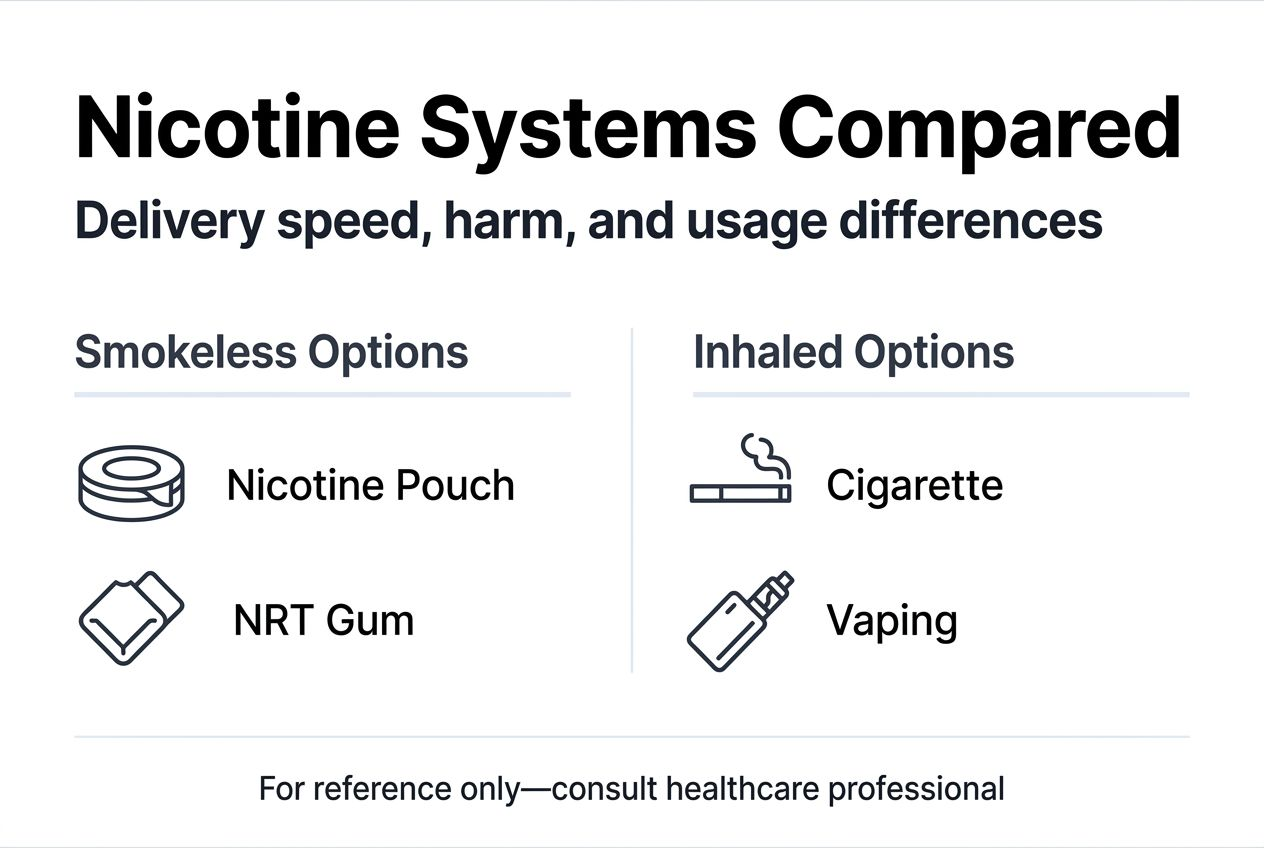 Nicotine Systems Compared

Delivery speed, harm, and usage differences

Smokeless Options

Nicotine Pouch

NRT Gum

Inhaled Options

Cigarette

Vaping

For reference only—consult healthcare professional