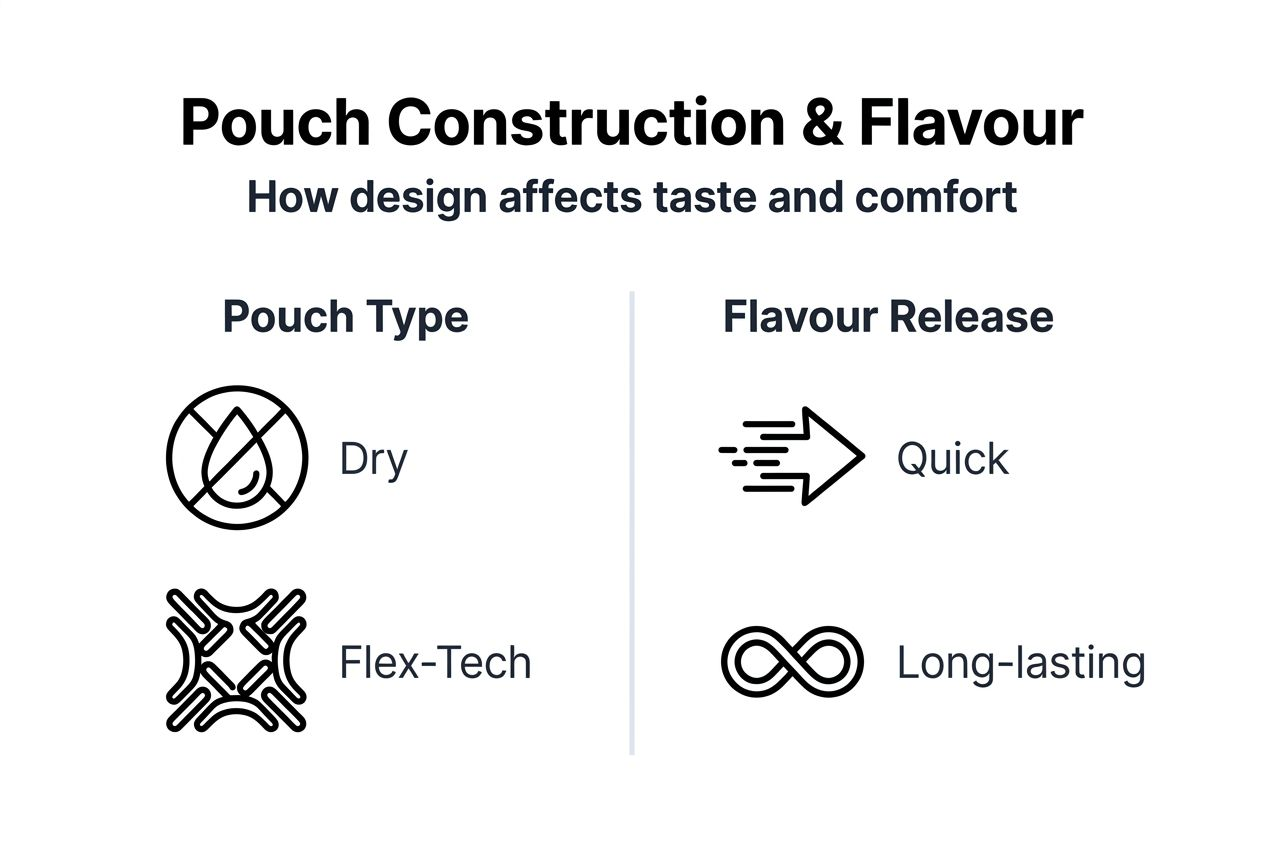 Pouch Construction & Flavour

How design affects taste and comfort

Pouch Type

Dry

Flex-Tech

Flavour Release

Quick

Long-lasting