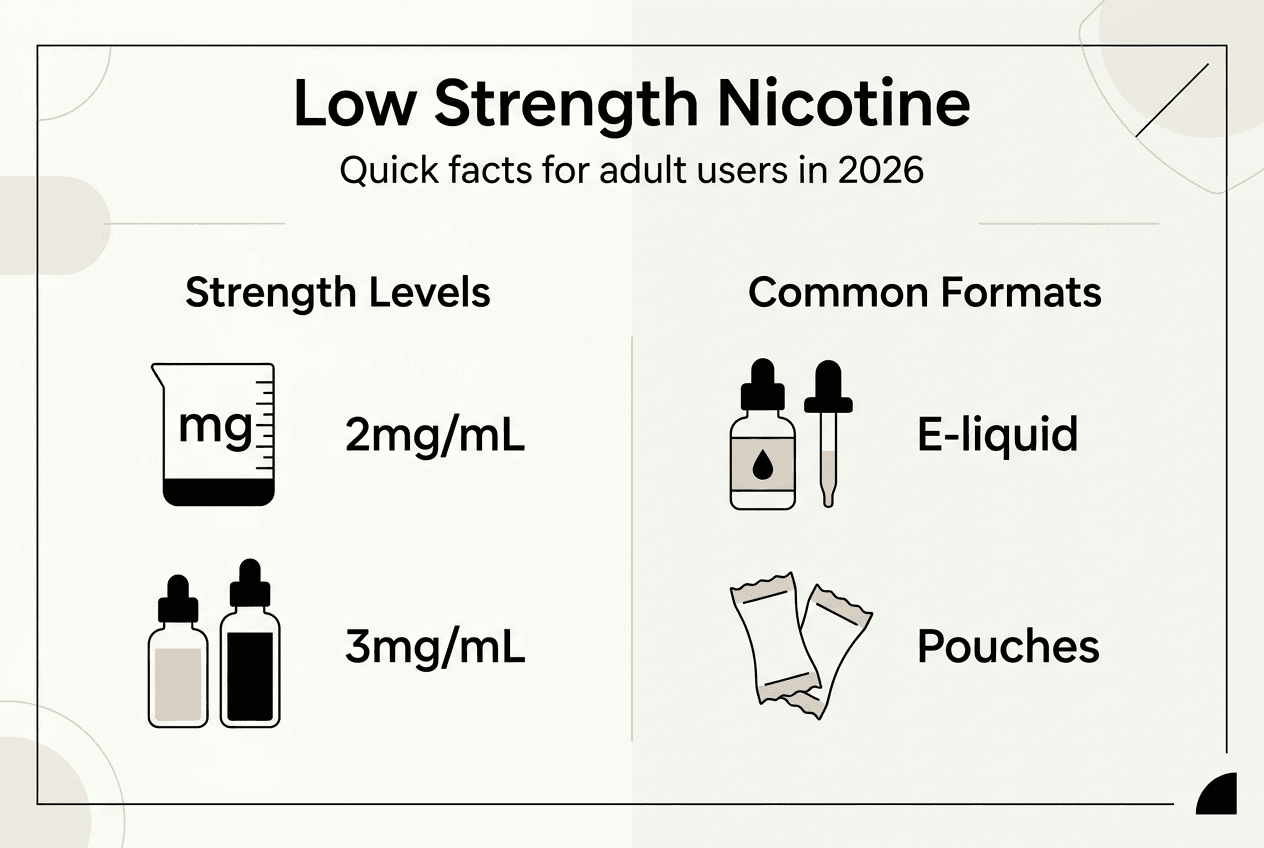 Low Strength Nicotine

Quick facts for adult users in 2026

Strength Levels

mg

2mg/mL

3mg/mL

Common Formats

E-liquid

Pouches