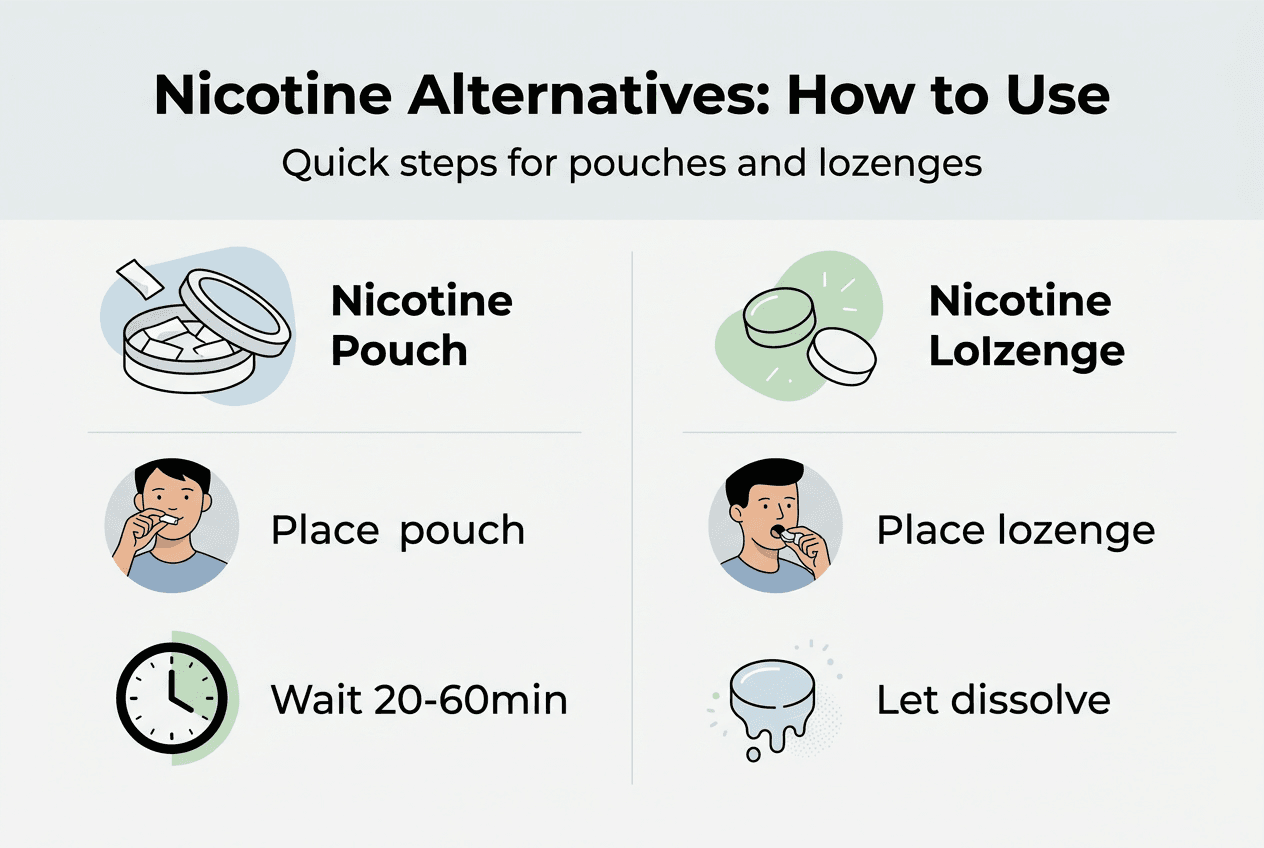 Nicotine Alternatives: How to Use

Quick steps for pouches and lozenges

Nicotine Pouch

Place pouch

Wait 20-60min

Nicotine Lolzenge

Place lozenge

Let dissolve