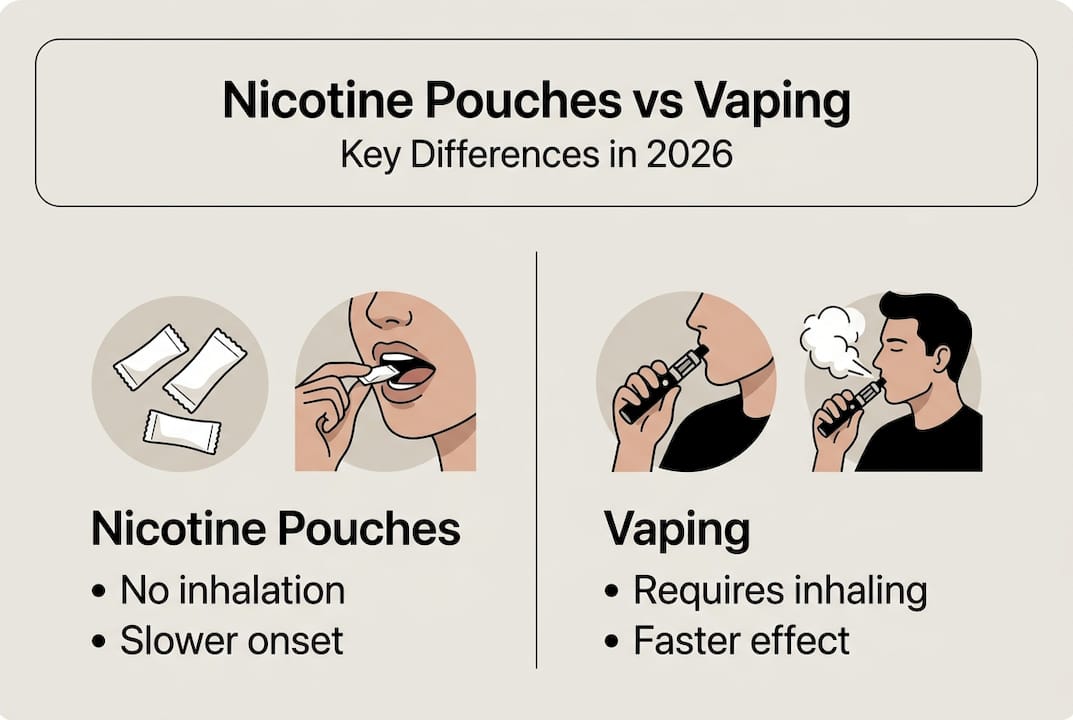 Nicotine Pouches vs Vaping
Key Differences in 2026

Nicotine Pouches
• No inhalation
• Slower onset

Vaping
• Requires inhaling
• Faster effect