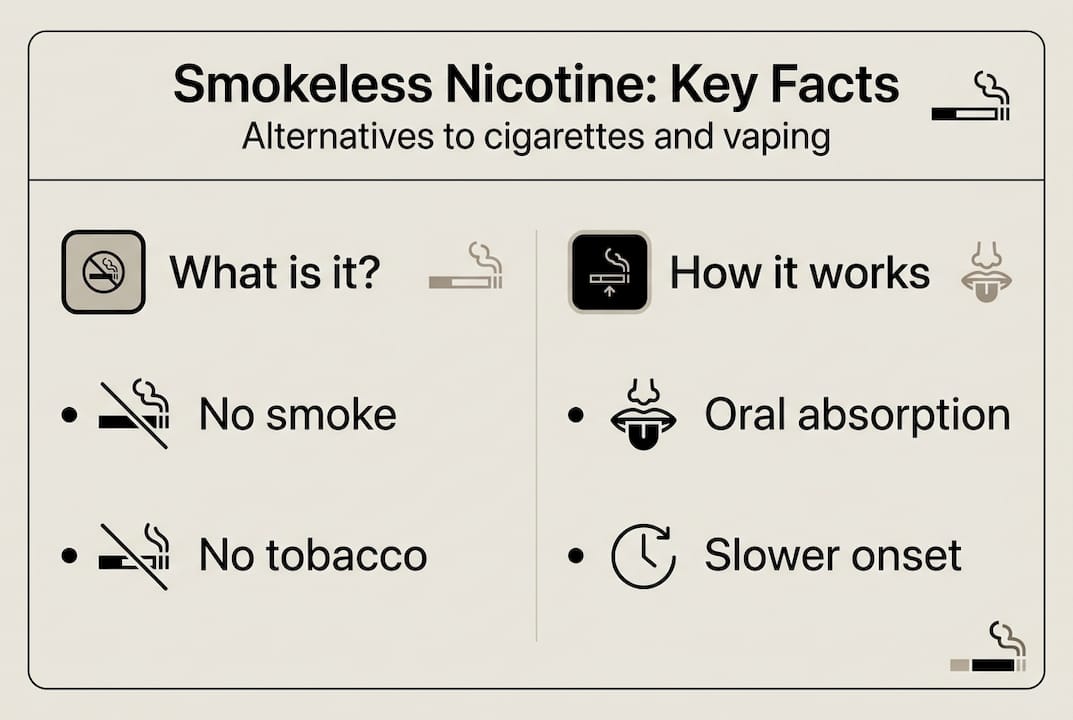 Smokeless Nicotine: Key Facts
Alternatives to cigarettes and vaping

What is it?

• No smoke

• No tobacco

How it works

• Oral absorption

• Slower onset