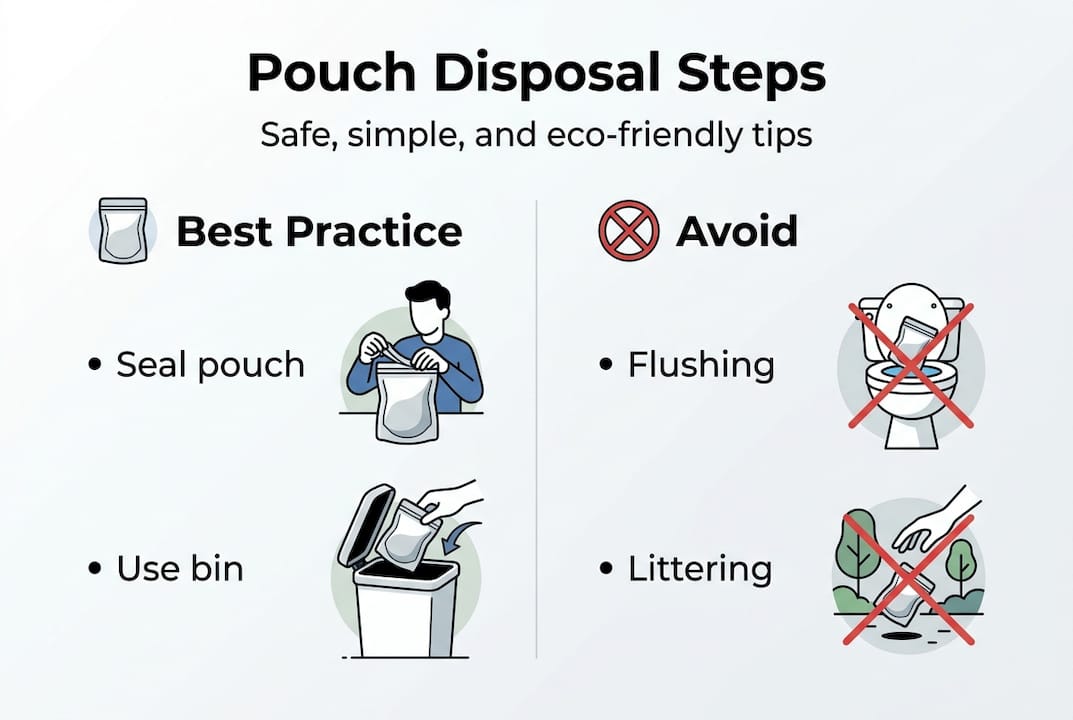 Pouch Disposal Steps

Safe, simple, and eco-friendly tips

Best Practice

• Seal pouch

• Use bin

Avoid

• Flushing

• Littering