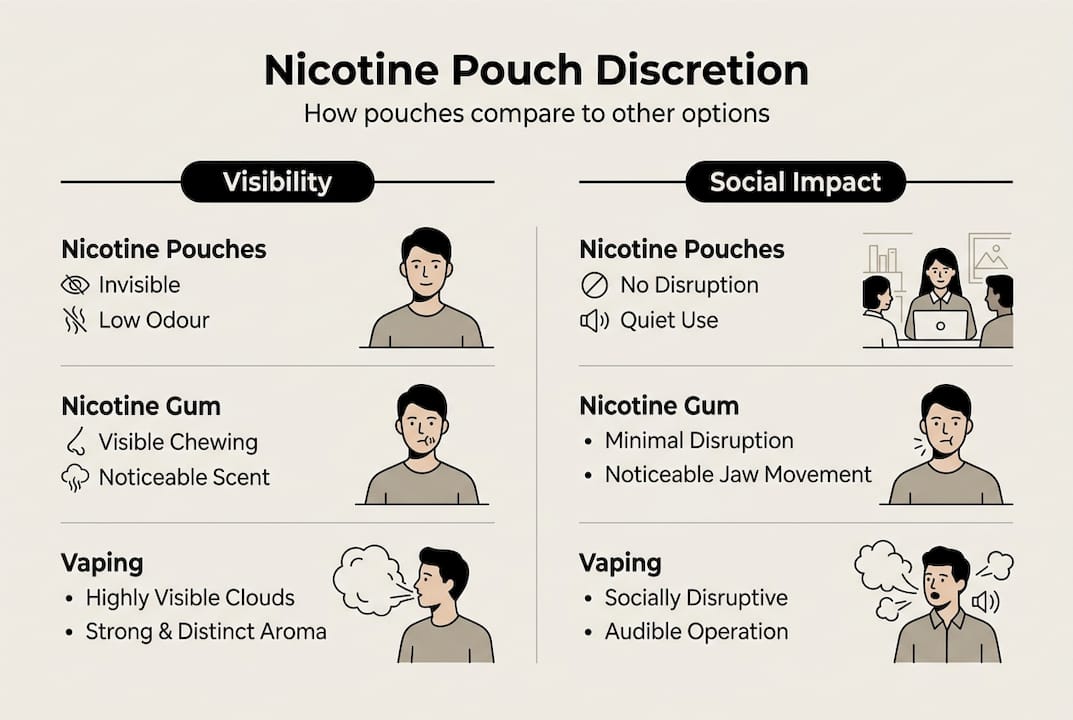 Nicotine Pouch Discretion
How pouches compare to other options

Visibility

Nicotine Pouches
Invisible
Low Odour

Nicotine Gum
Visible Chewing
Noticeable Scent

Vaping
• Highly Visible Clouds
• Strong & Distinct Aroma

Social Impact

Nicotine Pouches
No Disruption
Quiet Use

Nicotine Gum
• Minimal Disruption
• Noticeable Jaw Movement

Vaping
• Socially Disruptive
• Audible Operation