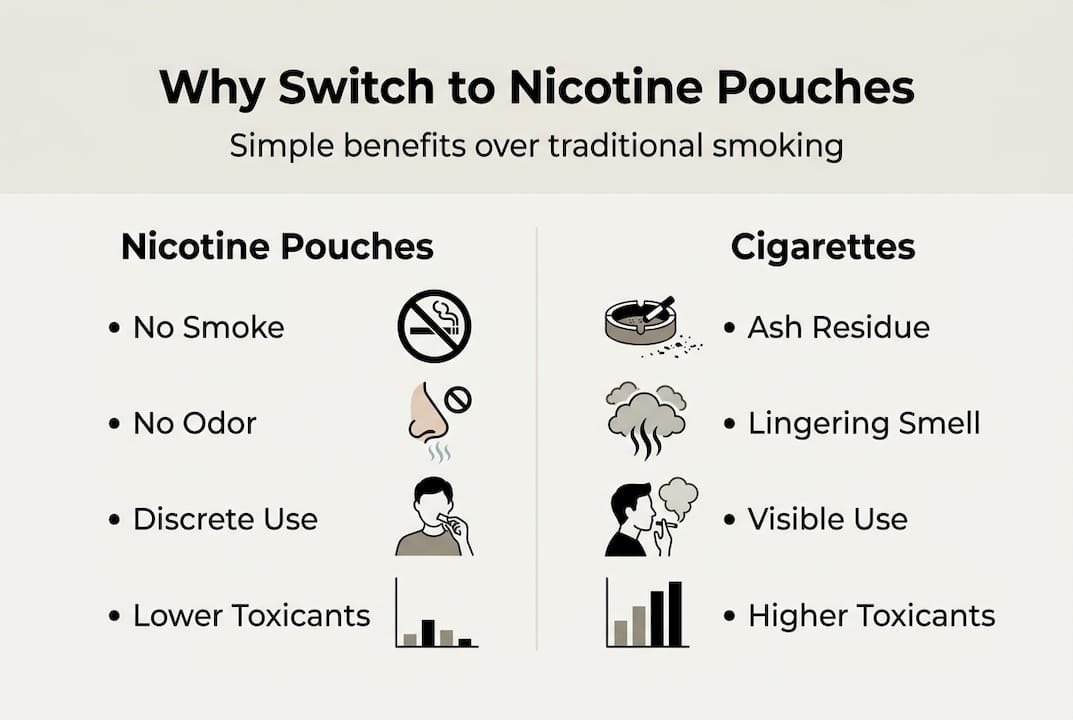 Why Switch to Nicotine Pouches

Simple benefits over traditional smoking

Nicotine Pouches

• No Smoke

• No Odor

• Discrete Use

• Lower Toxicants

Cigarettes

• Ash Residue

• Lingering Smell

• Visible Use

• Higher Toxicants