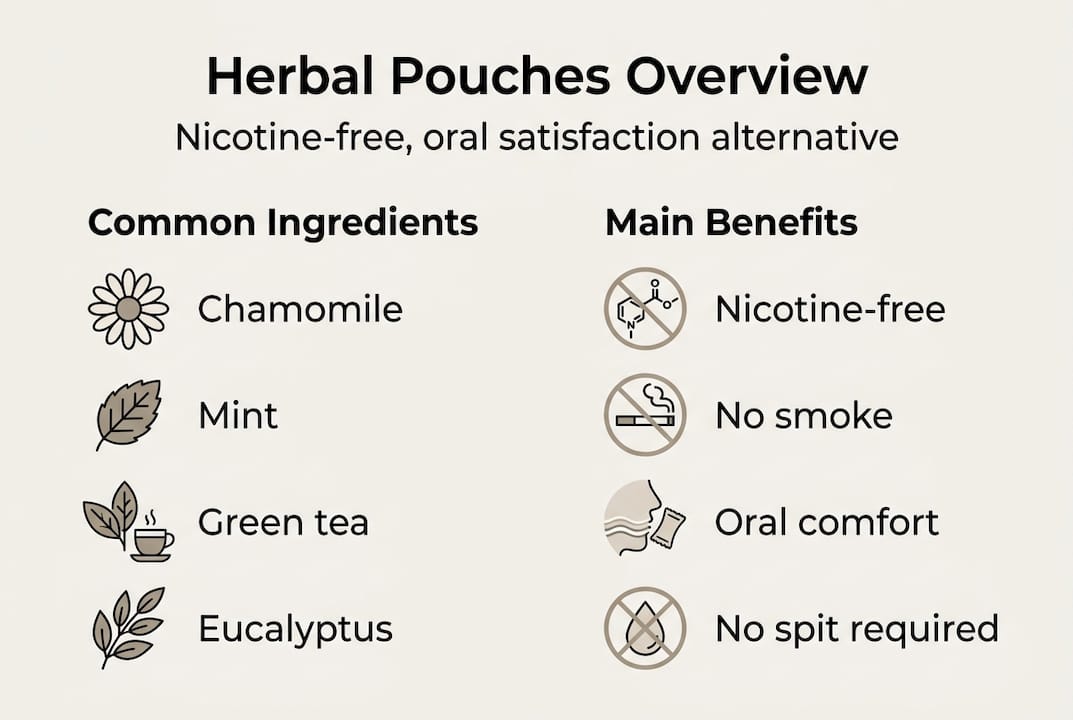 Herbal Pouches Overview

Nicotine-free, oral satisfaction alternative

Common Ingredients

Chamomile

Mint

Green tea

Eucalyptus

Main Benefits

Nicotine-free

No smoke

Oral comfort

No spit required