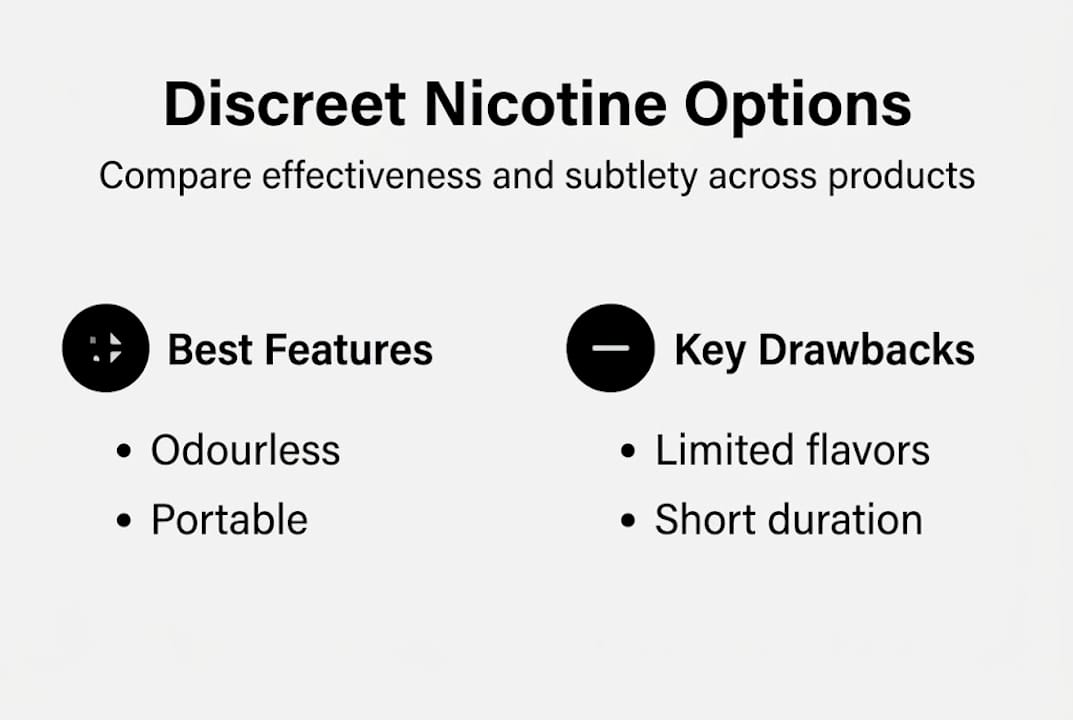 Discreet Nicotine Options
Compare effectiveness and subtlety across products

Best Features
• Odourless
• Portable

Key Drawbacks
• Limited flavors
• Short duration