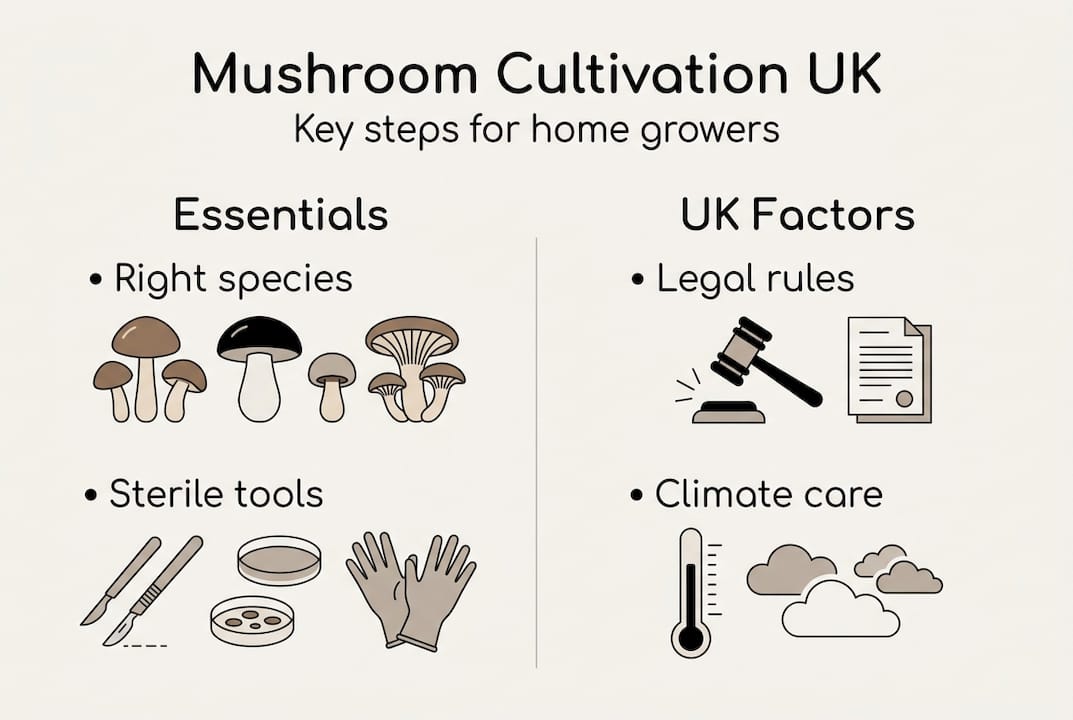 Mushroom Cultivation UK
Key steps for home growers

Essentials

• Right species

• Sterile tools

UK Factors

• Legal rules

• Climate care