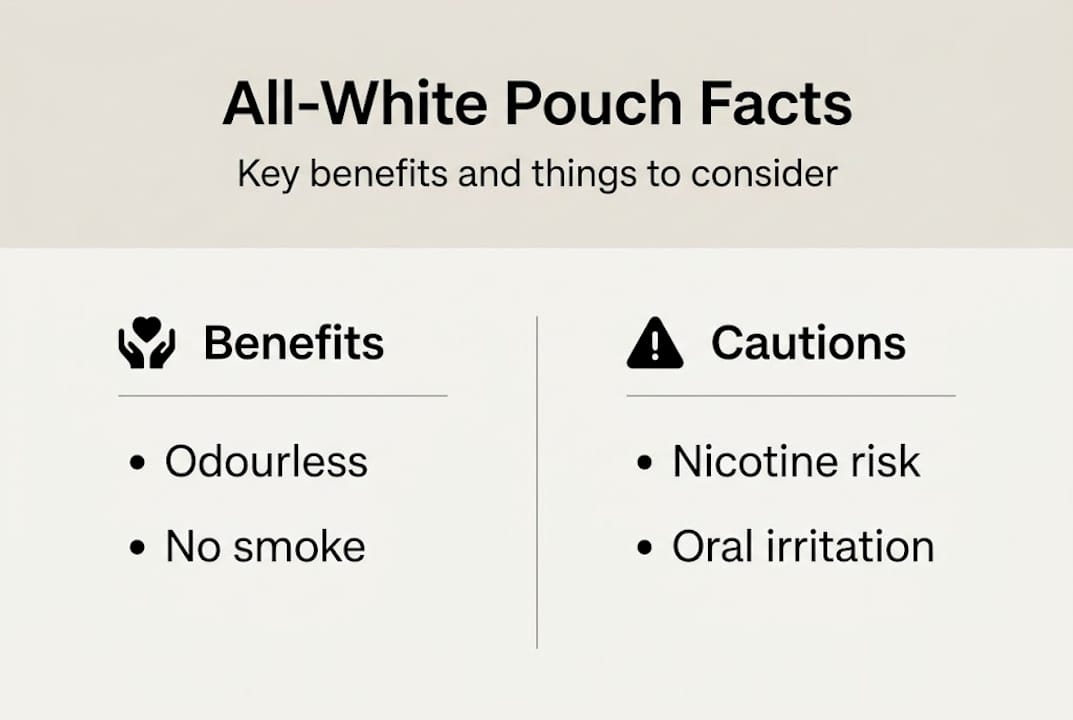 All-White Pouch Facts

Key benefits and things to consider

Benefits

• Odourless

• No smoke

Cautions

• Nicotine risk

• Oral irritation