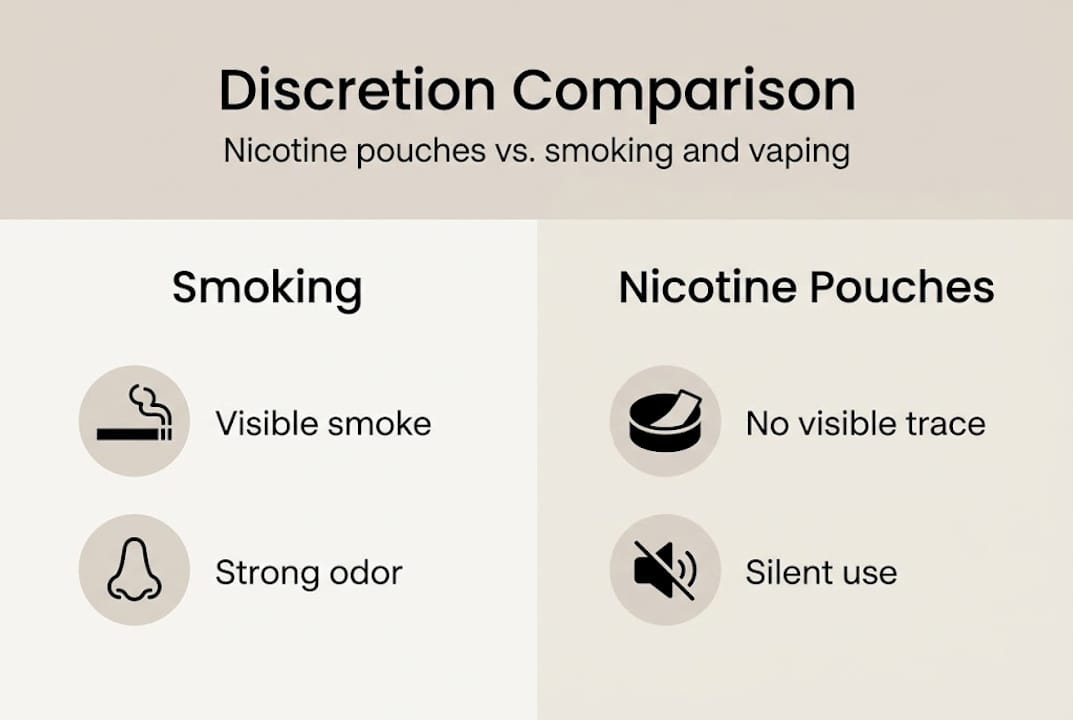 Discretion Comparison

Nicotine pouches vs. smoking and vaping

Smoking

Visible smoke

Strong odor

Nicotine Pouches

No visible trace

Silent use