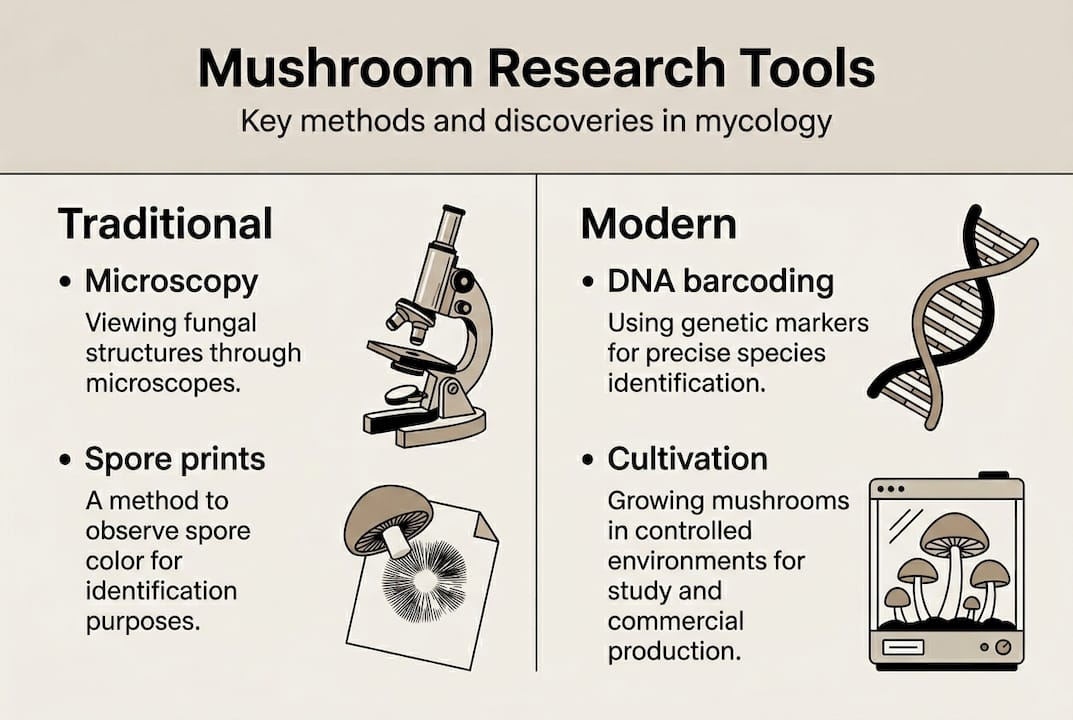 Mushroom Research Tools

Key methods and discoveries in mycology

Traditional

• Microscopy

Viewing fungal structures through microscopes.

• Spore prints

A method to observe spore color for identification purposes.

Modern

• DNA barcoding

Using genetic markers for precise species identification.

• Cultivation

Growing mushrooms in controlled environments for study and commercial production.