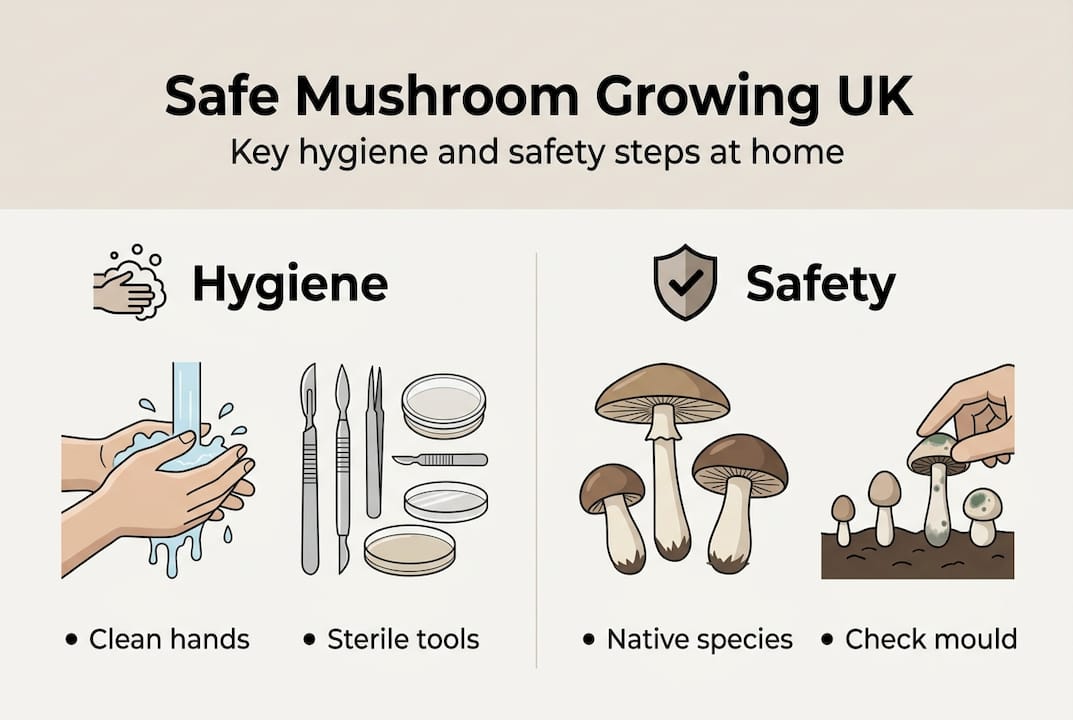 Safe Mushroom Growing UK
Key hygiene and safety steps at home

Hygiene

• Clean hands • Sterile tools

Safety

• Native species • Check mould