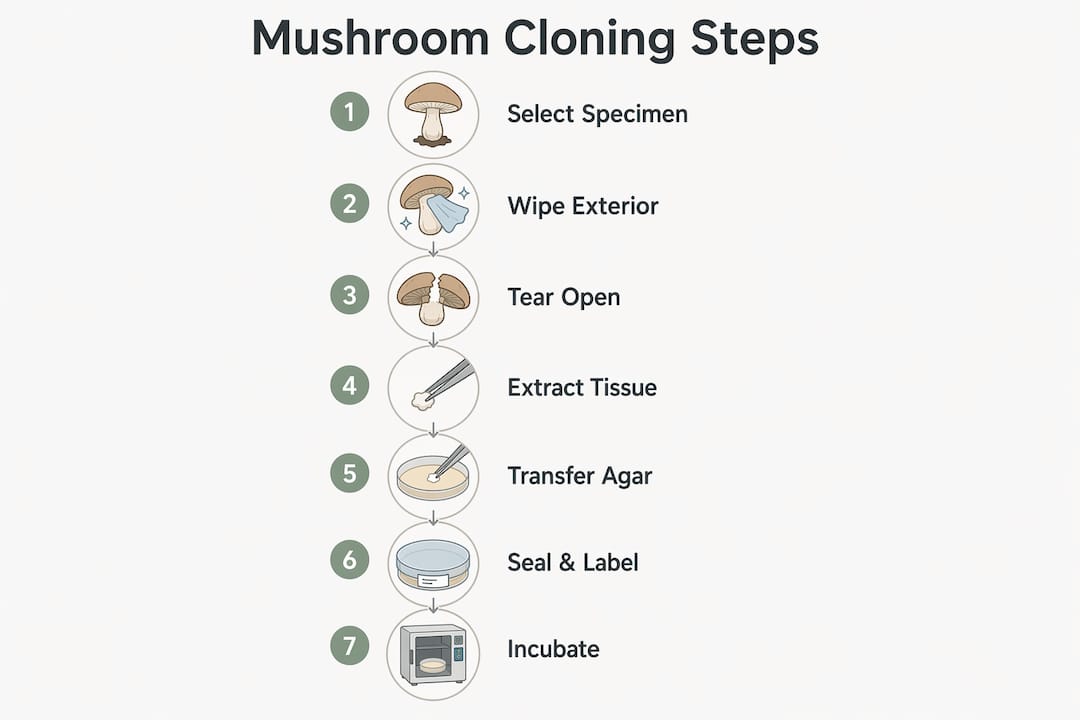 Mushroom Cloning Steps

1 Select Specimen

2 Wipe Exterior

3 Tear Open

4 Extract Tissue

5 Transfer Agar

6 Seal & Label

7 Incubate