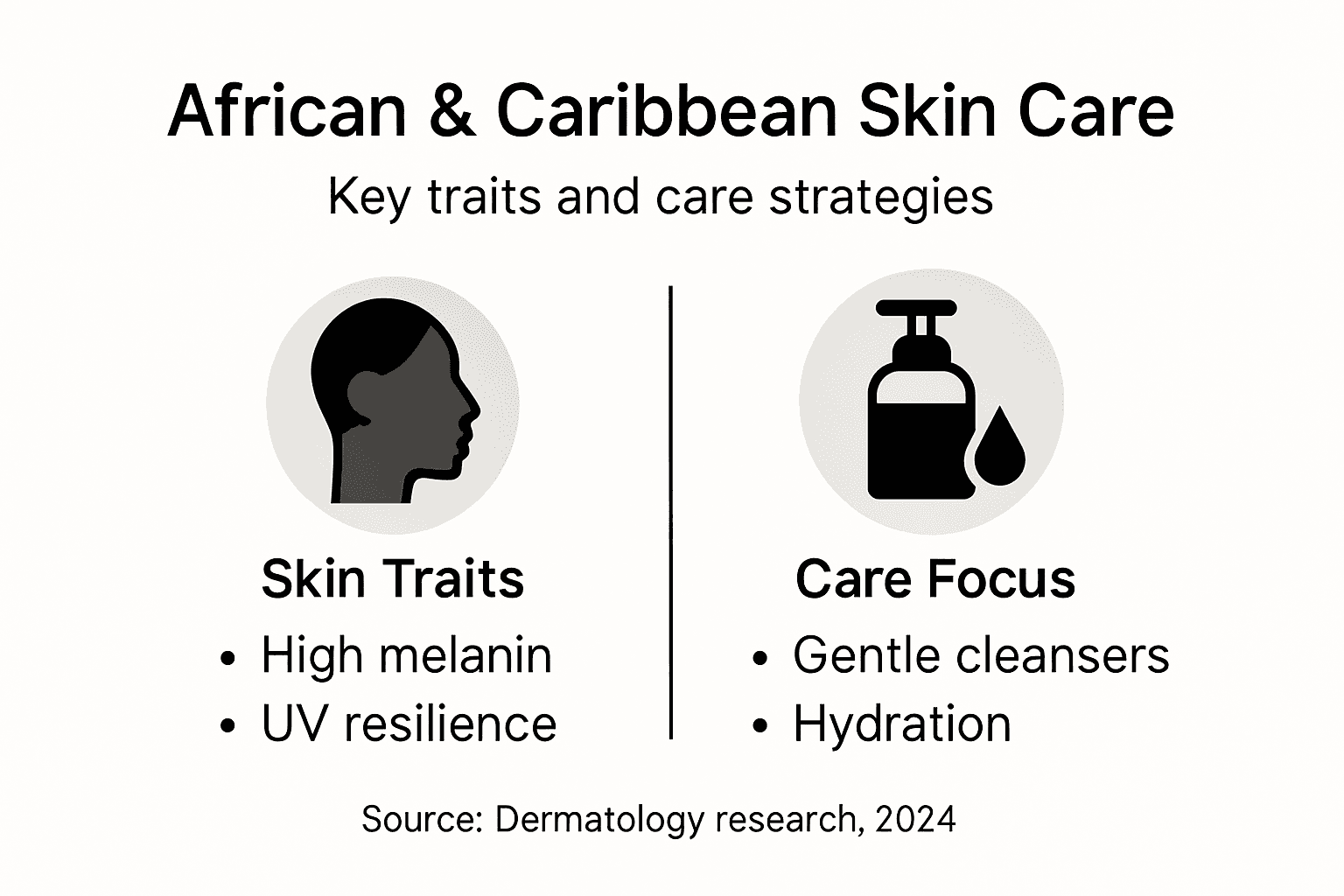 African & Caribbean Skin Care

Key traits and care strategies

Skin Traits
• High melanin
• UV resilience

Care Focus
• Gentle cleansers
• Hydration

Source: Dermatology research, 2024