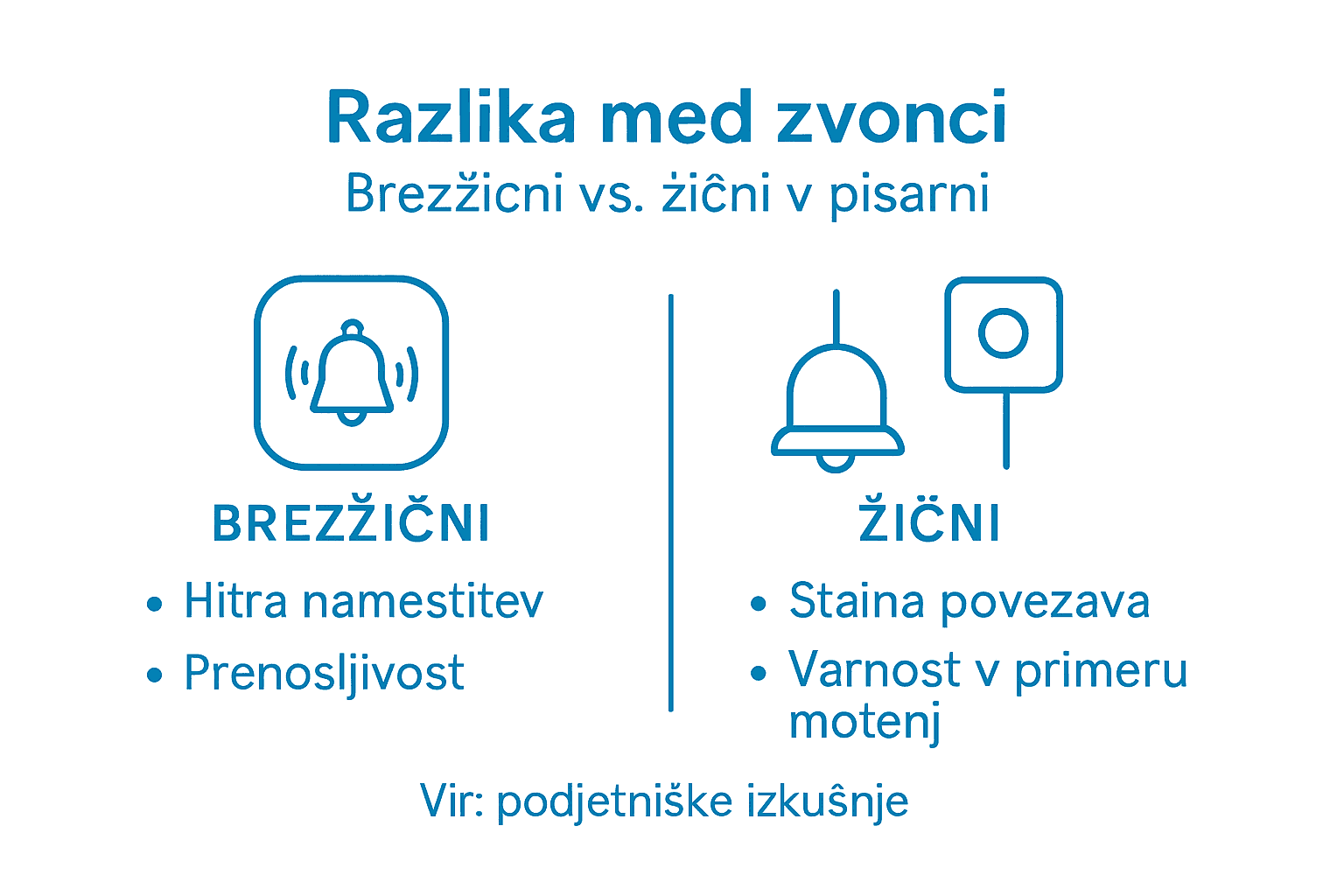 Razlika med zvonci

Brezžicni vs. żiĉni v pisarni

BREZŽIČNI

• Hitra namestitev
• Prenosljivost

ŽIČNI

• Staina povezava
• Varnost v primeru motenj

Vir: podjetniške izkuŝnje