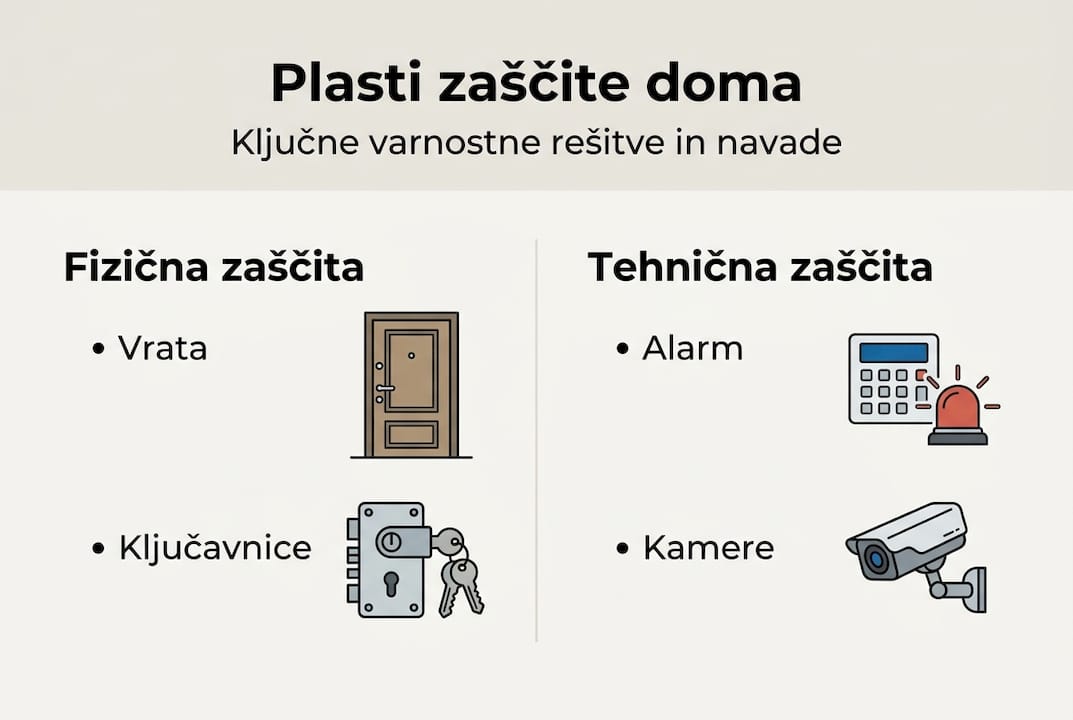 Plasti zaščite doma

Ključne varnostne rešitve in navade

Fizična zaščita

• Vrata

• Ključavnice

Tehnična zaščita

• Alarm

• Kamere