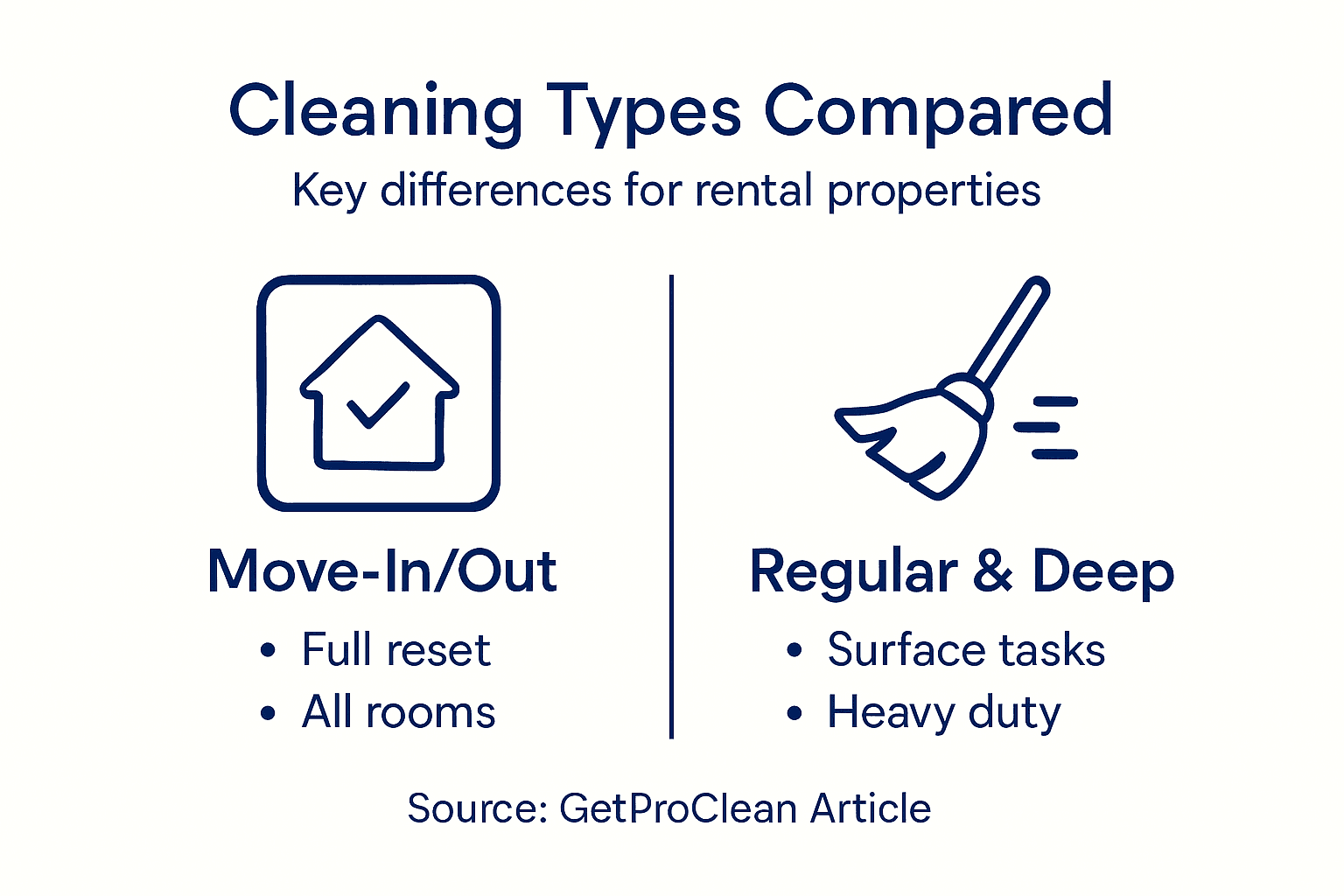 Cleaning Types Compared
Key differences for rental properties

Move-In/Out
• Full reset
• All rooms

Regular & Deep
• Surface tasks
• Heavy duty

Source: GetProClean Article