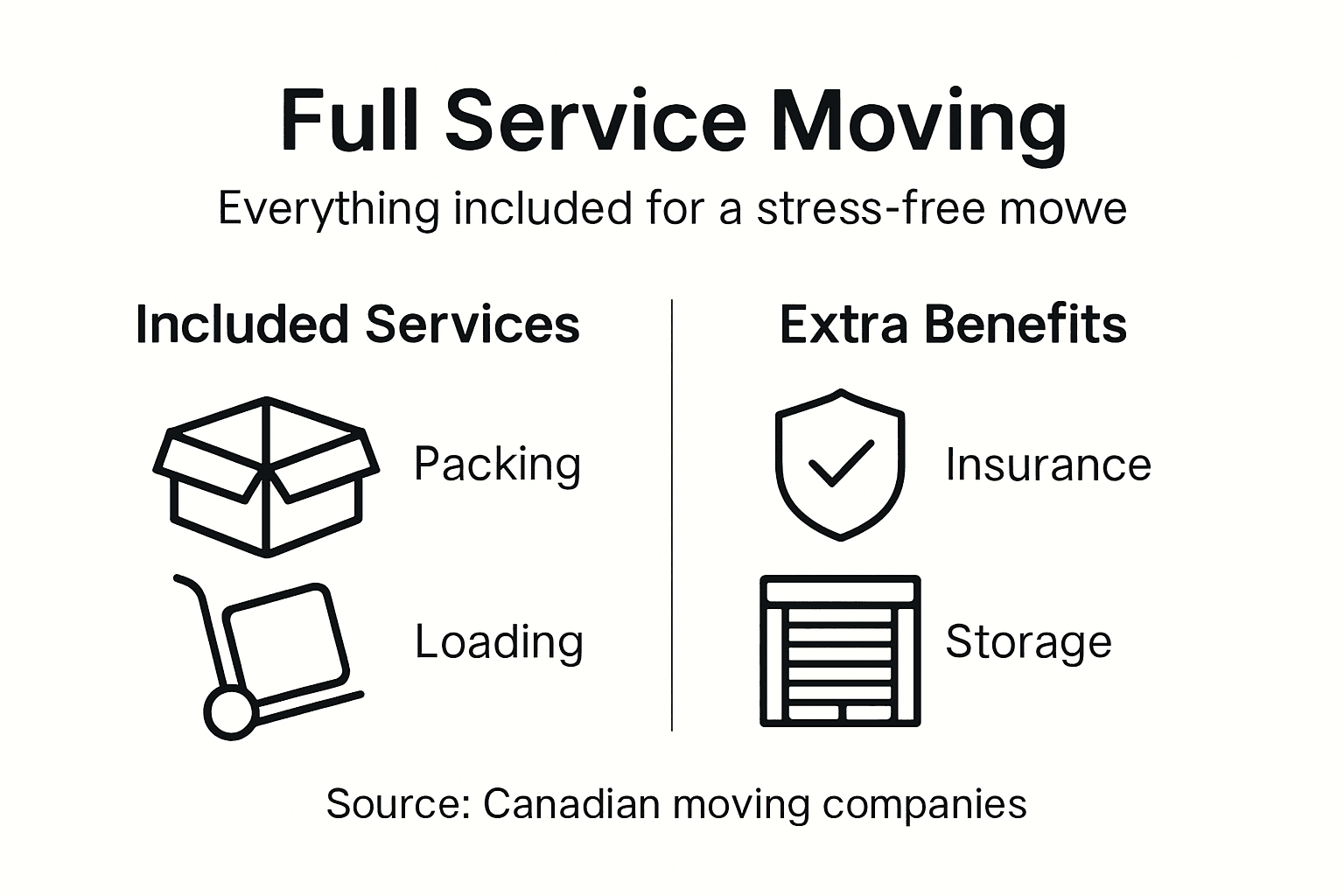 Full Service Moving

Everything included for a stress-free mowe

Included Services

Packing

Loading

Extra Benefits

Insurance

Storage

Source: Canadian moving companies