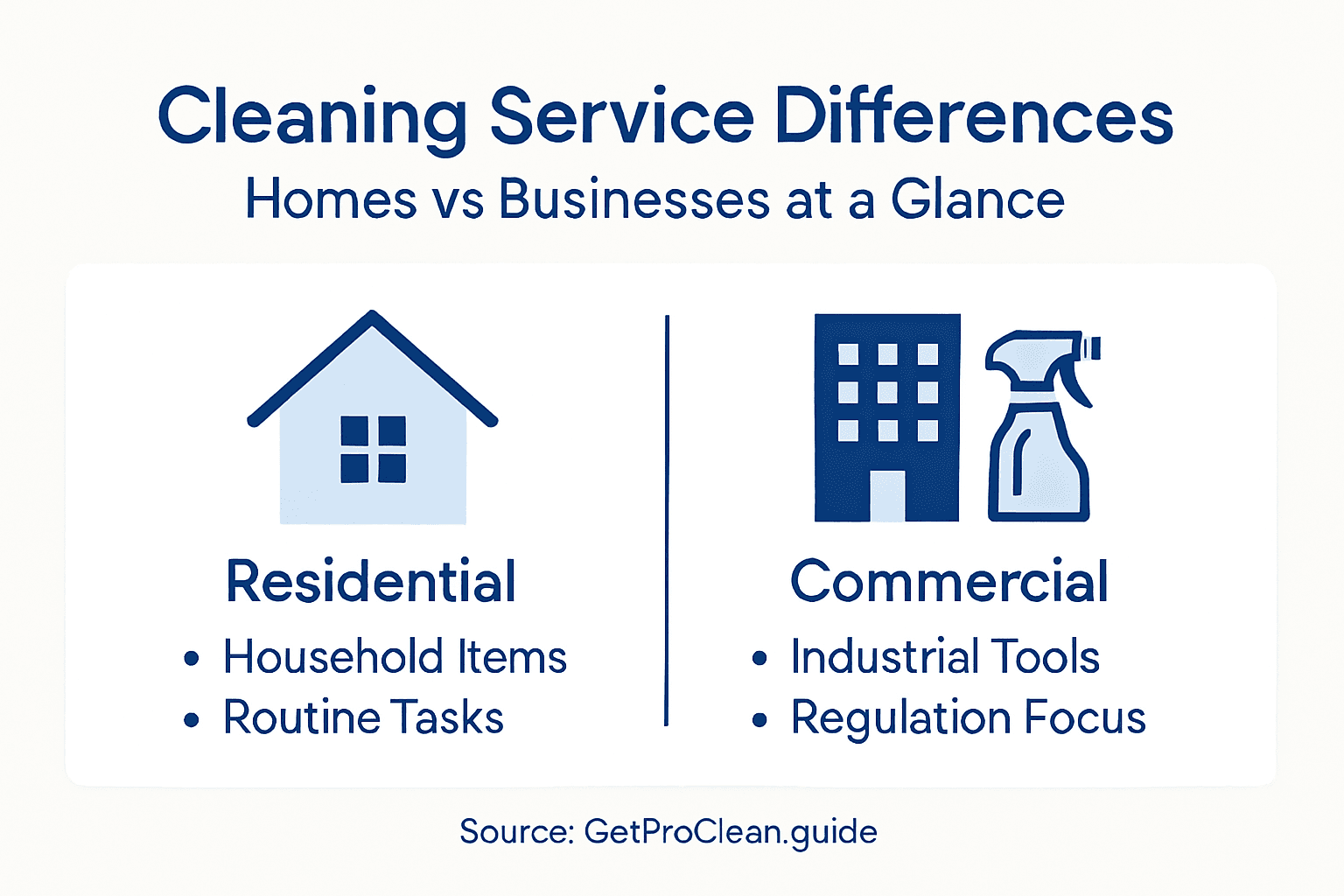 Cleaning Service Differences
Homes vs Businesses at a Glance

Residential
• Household Items
• Routine Tasks

Commercial
• Industrial Tools
• Regulation Focus

Source: GetProClean.guide