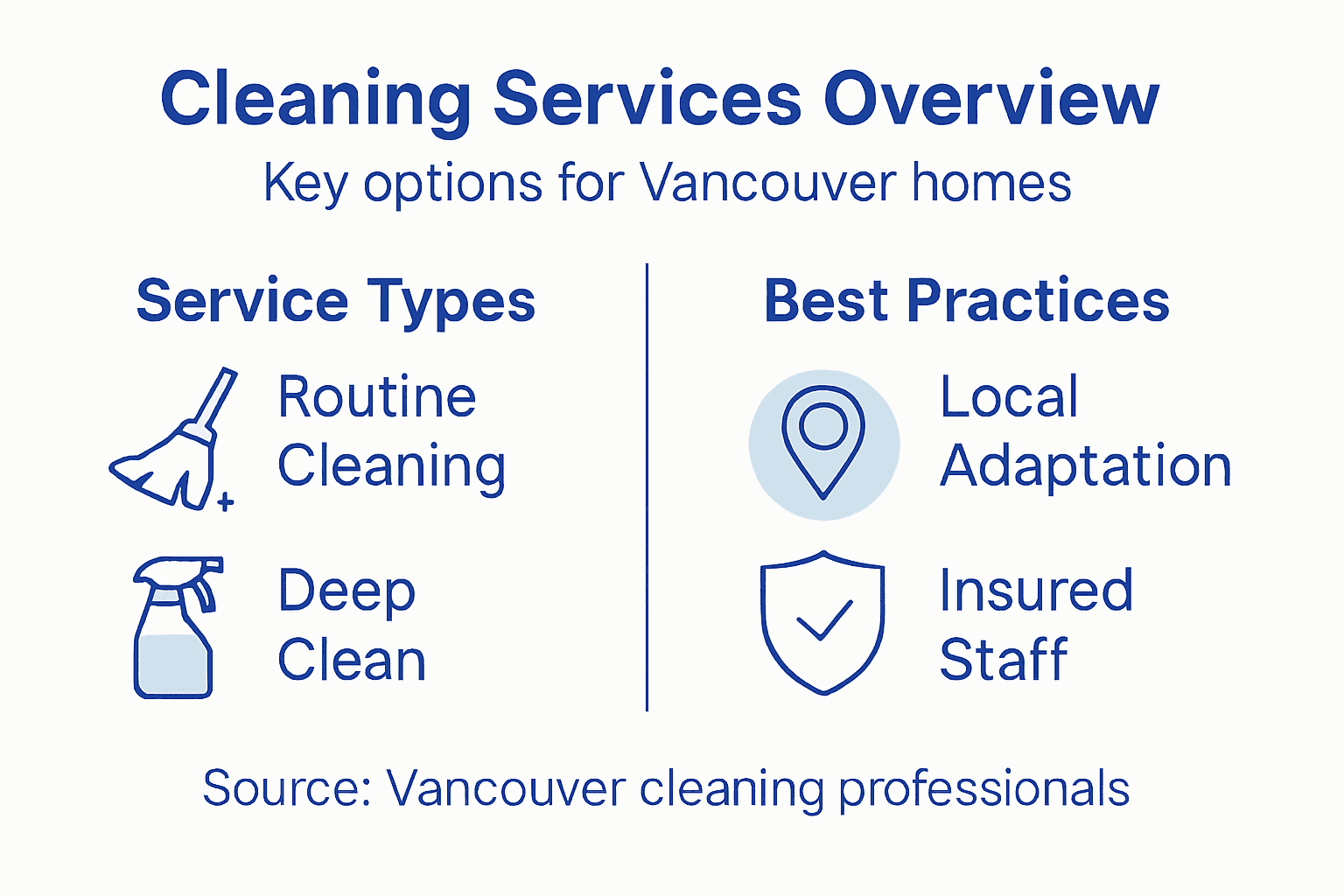 Cleaning Services Overview

Key options for Vancouver homes

Service Types

Routine Cleaning

Deep Clean

Best Practices

Local Adaptation

Insured Staff

Source: Vancouver cleaning professionals