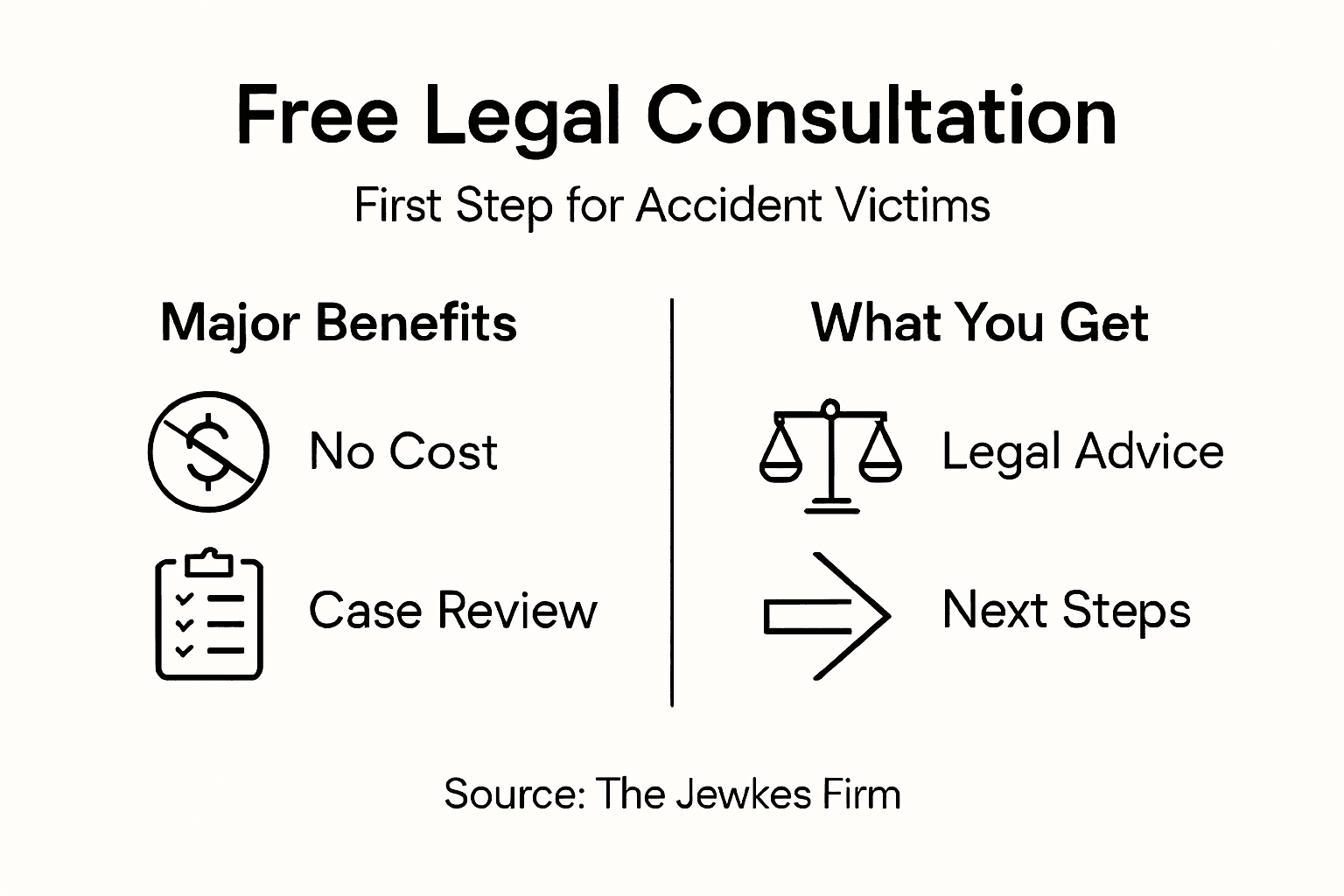 Free Legal Consultation

First Step for Accident Victims

Major Benefits

No Cost

Case Review

What You Get

Legal Advice

Next Steps

Source: The Jewkes Firm