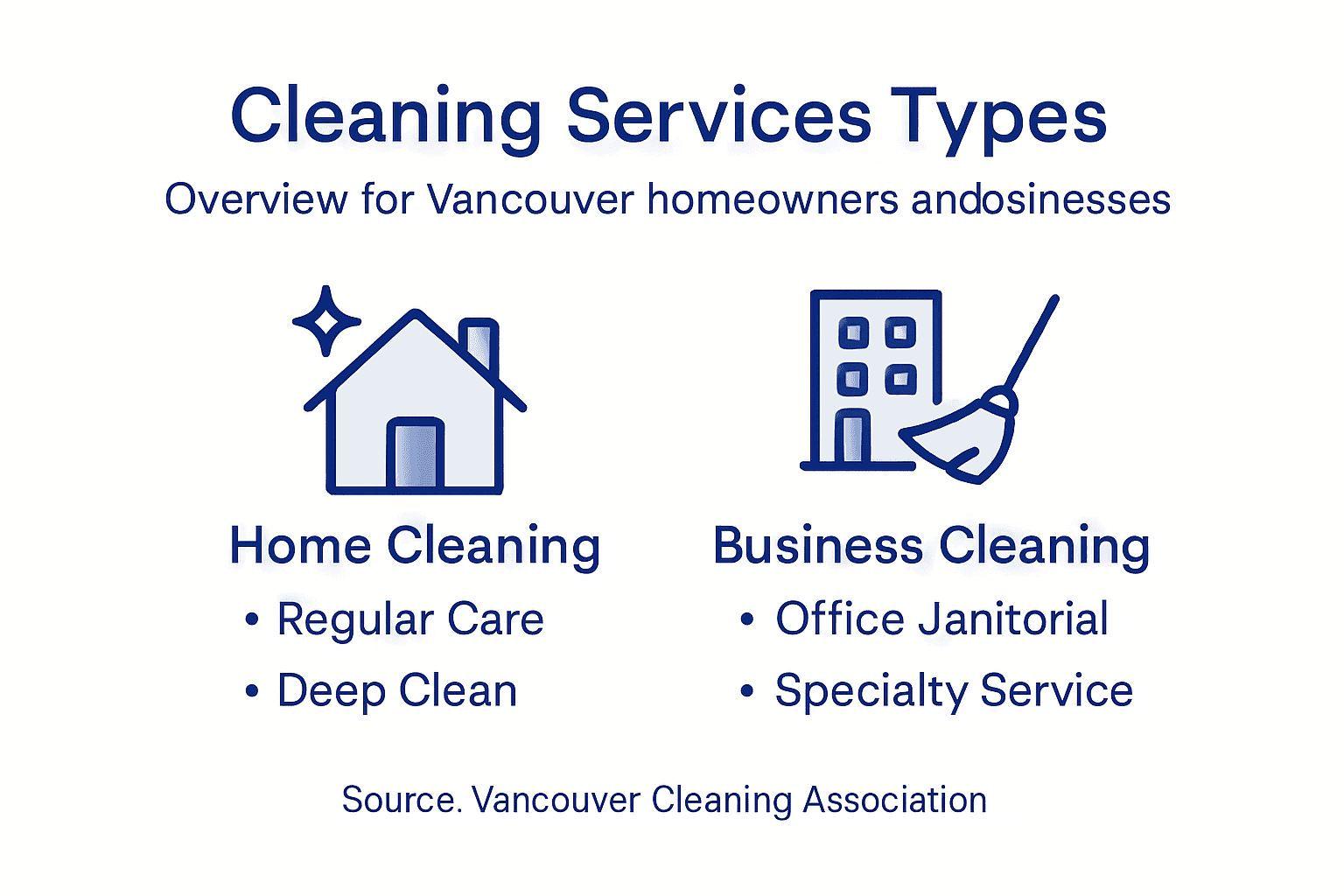 Cleaning Services Types

Overview for Vancouver homeowners andosinesses

Home Cleaning

• Regular Care

• Deep Clean

Business Cleaning

• Office Janitorial

• Specialty Service

Source. Vancouver Cleaning Association