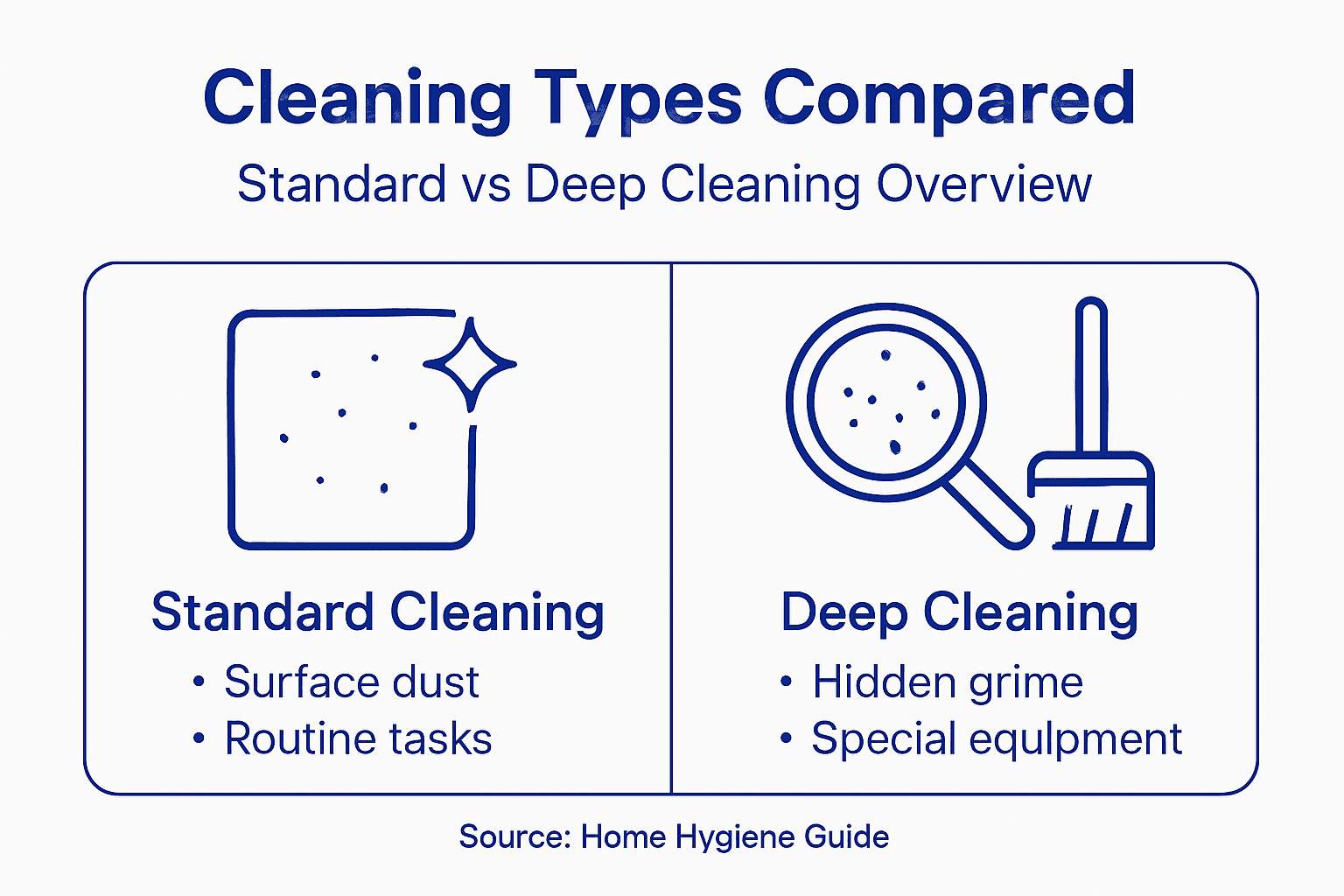 Cleaning Types Compared

Standard vs Deep Cleaning Overview

Standard Cleaning
• Surface dust
• Routine tasks

Deep Cleaning
• Hidden grime
• Special equlpment

Source: Home Hygiene Guide