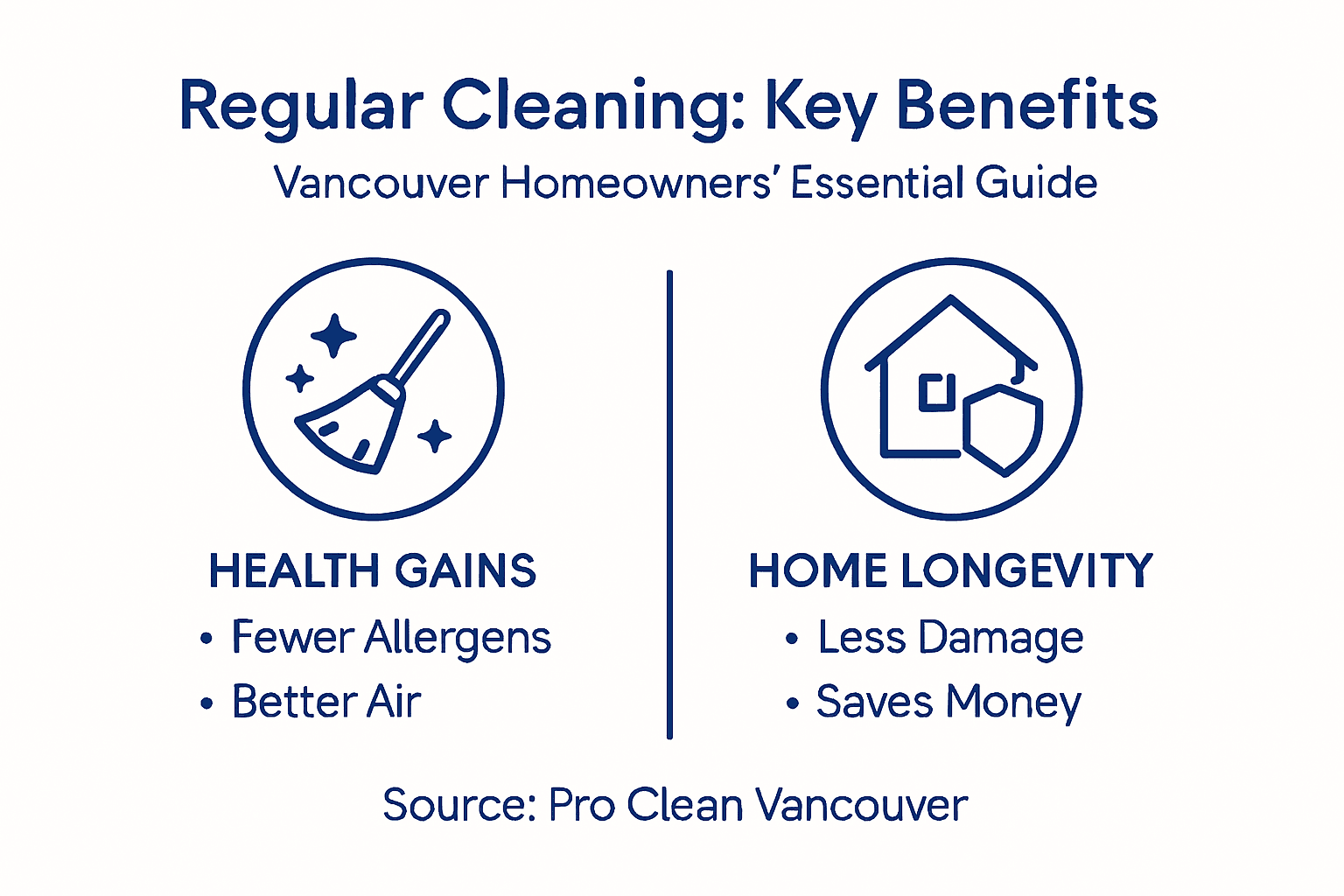 Regular Cleaning: Key Benefits

Vancouver Homeowners' Essential Guide

HEALTH GAINS

• Fewer Allergens
• Better Air

HOME LONGEVITY

• Less Damage
• Saves Money

Source: Pro Clean Vancouver