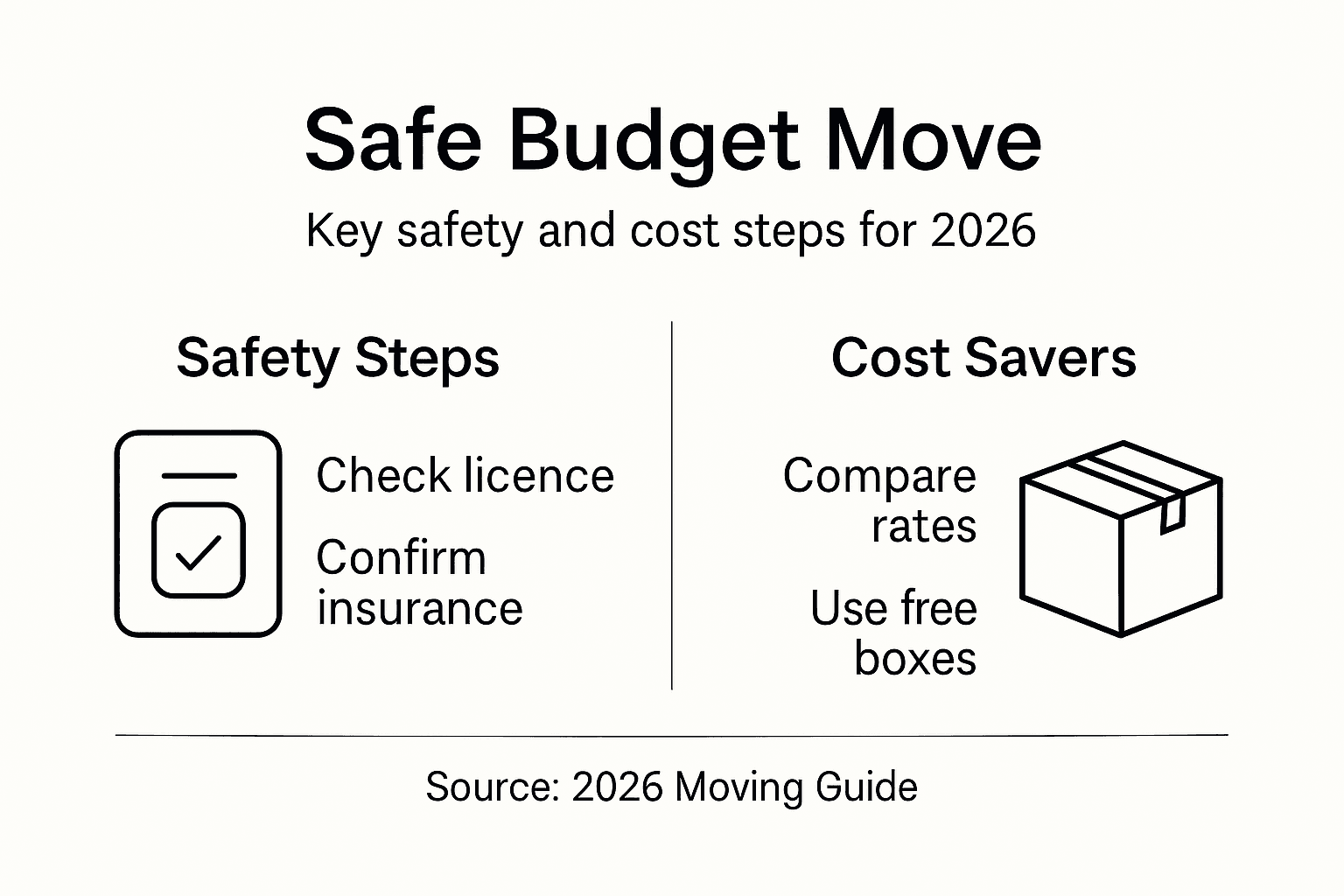 Safe Budget Move

Key safety and cost steps for 2026

Safety Steps

Check licence

Confirm insurance

Cost Savers

Compare rates

Use free boxes

Source: 2026 Moving Guide