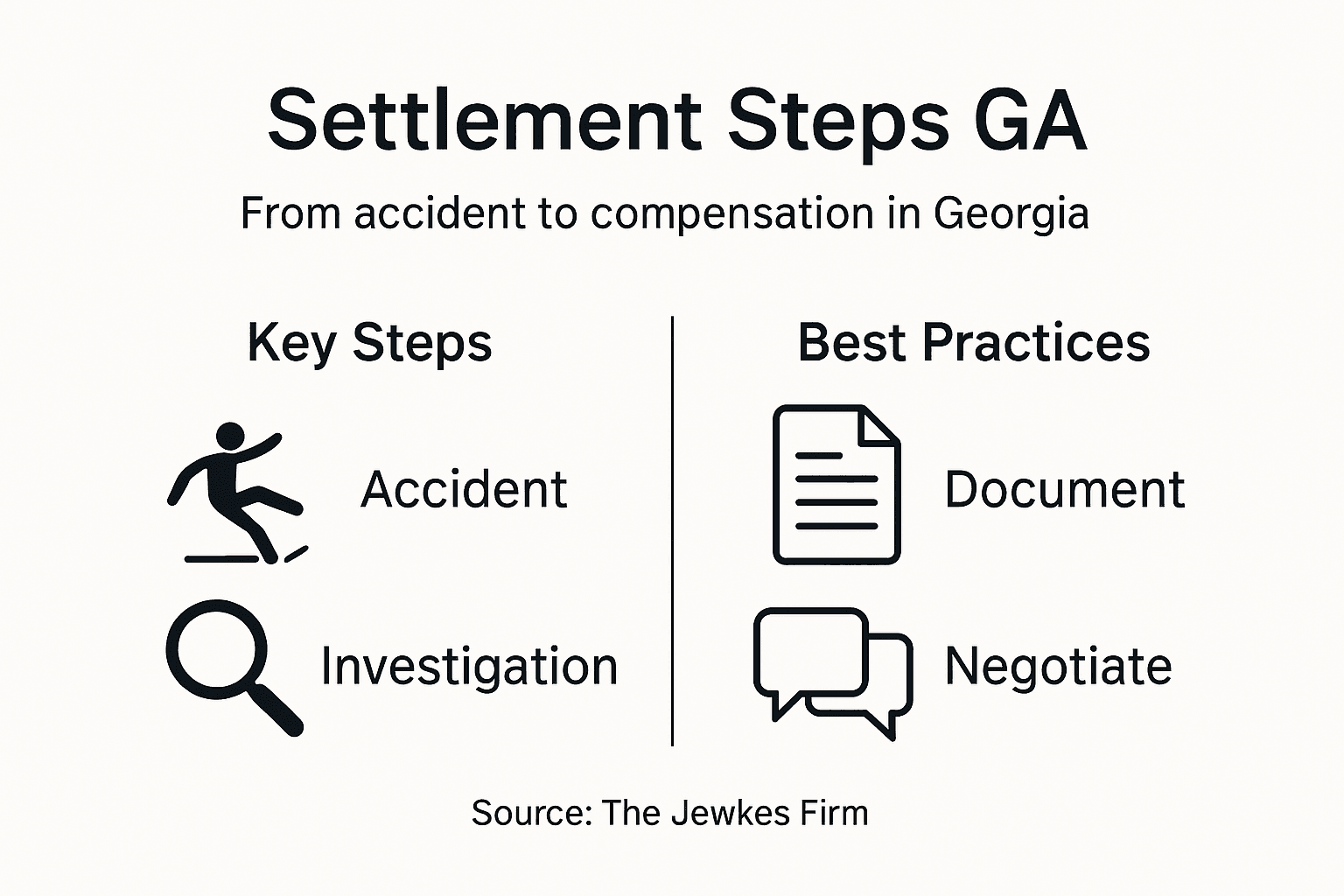 Settlement Steps GA

From accident to compensation in Georgia

Key Steps

Accident

Investigation

Best Practices

Document

Negotiate

Source: The Jewkes Firm