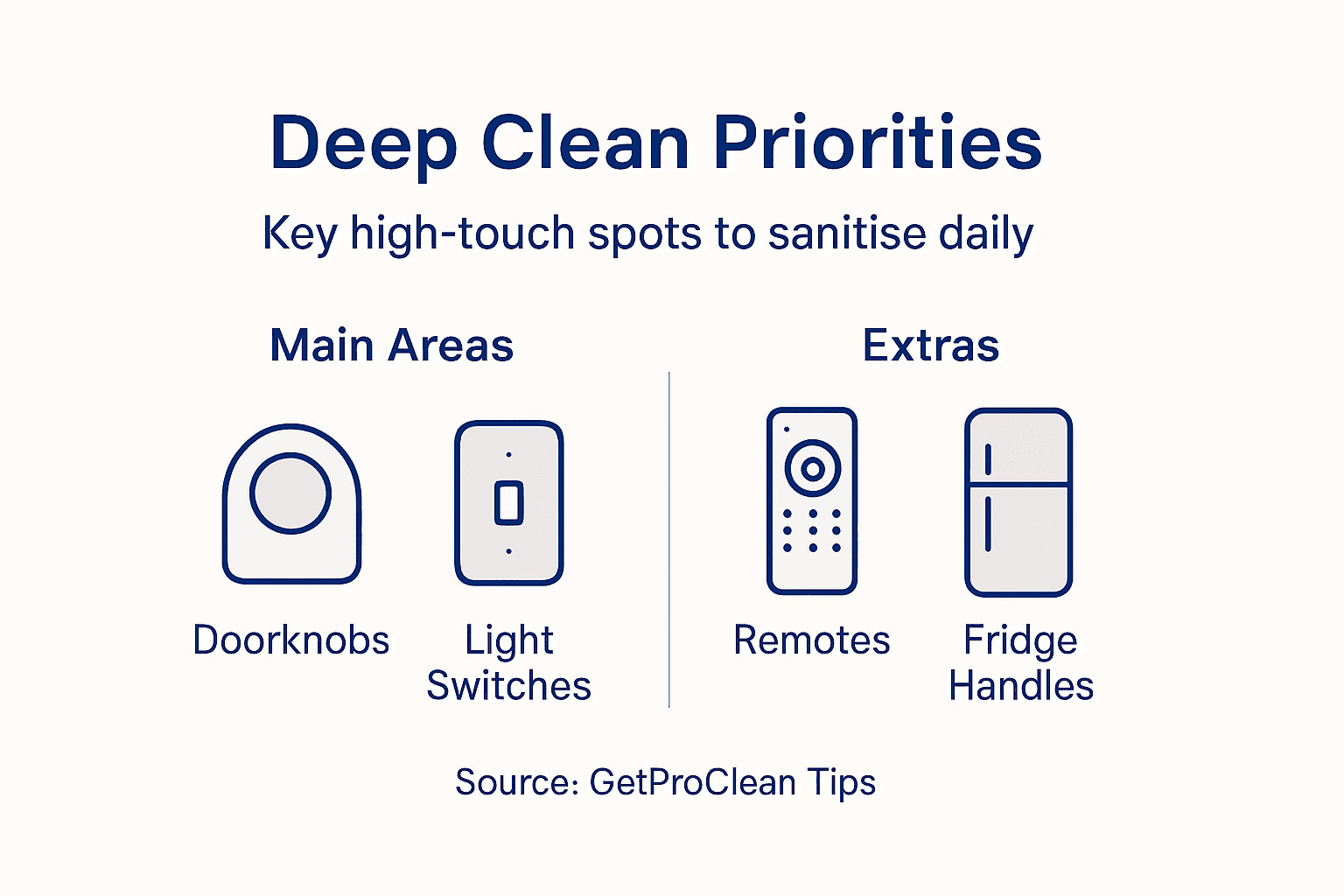 Deep Clean Priorities

Key high-touch spots to sanitise daily

Main Areas

Doorknobs

Light Switches

Extras

Remotes

Fridge Handles

Source: GetProClean Tips