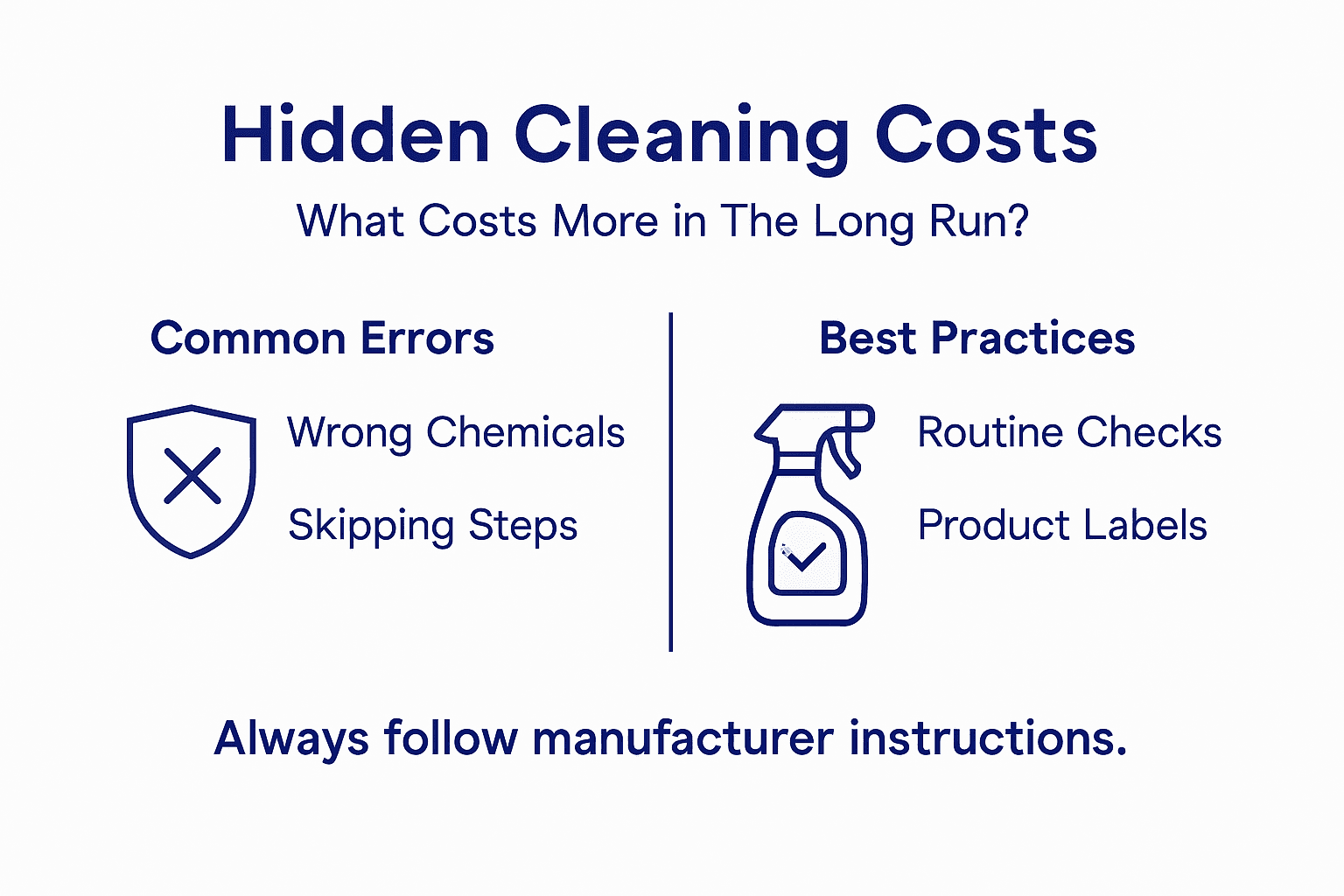 Hidden Cleaning Costs

What Costs More in The Long Run?

Common Errors

Wrong Chemicals

Skipping Steps

Best Practices

Routine Checks

Product Labels

Always follow manufacturer instructions.