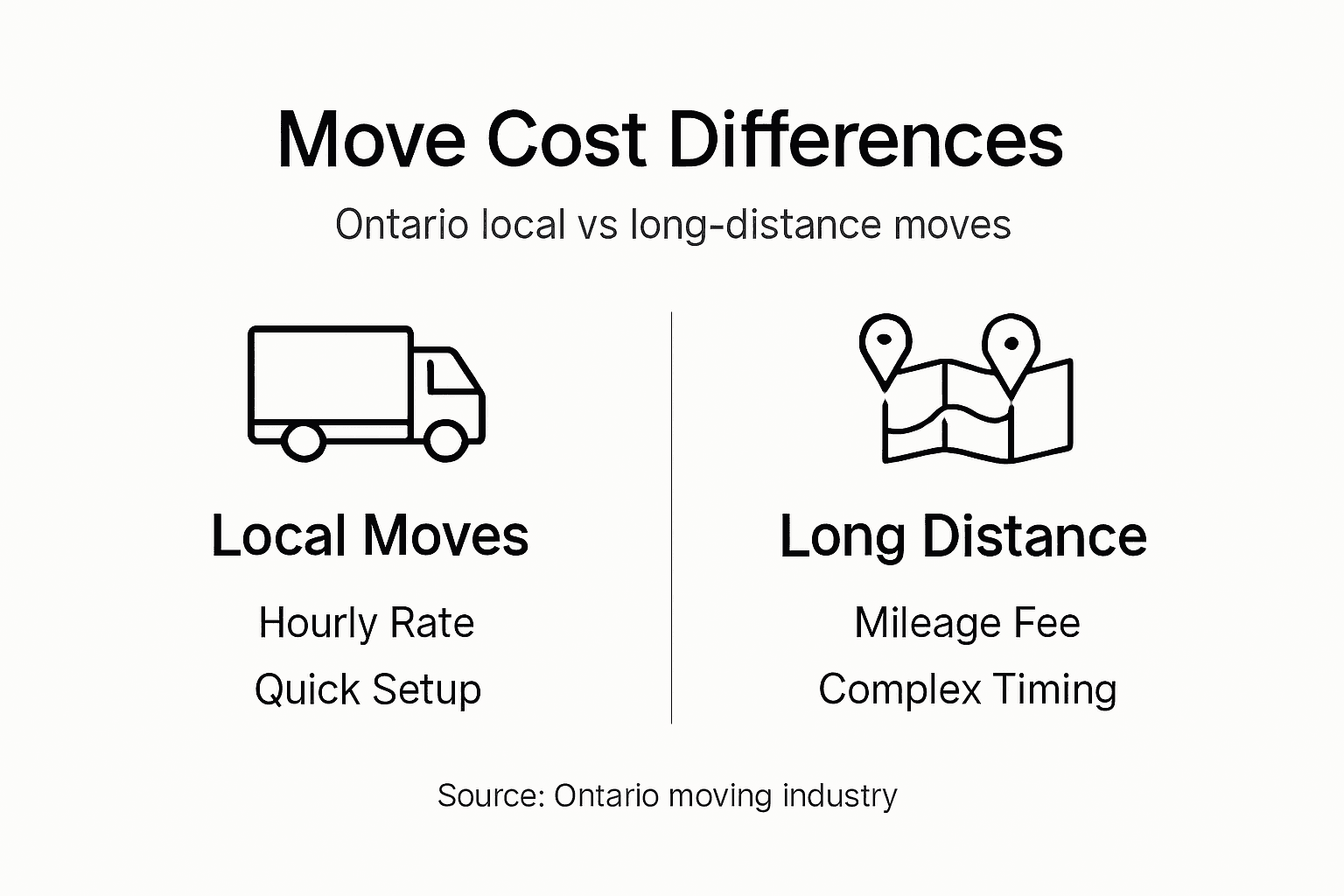 Move Cost Differences

Ontario local vs long-distance moves

Local Moves

Hourly Rate

Quick Setup

Long Distance

Mileage Fee

Complex Timing

Source: Ontario moving industry